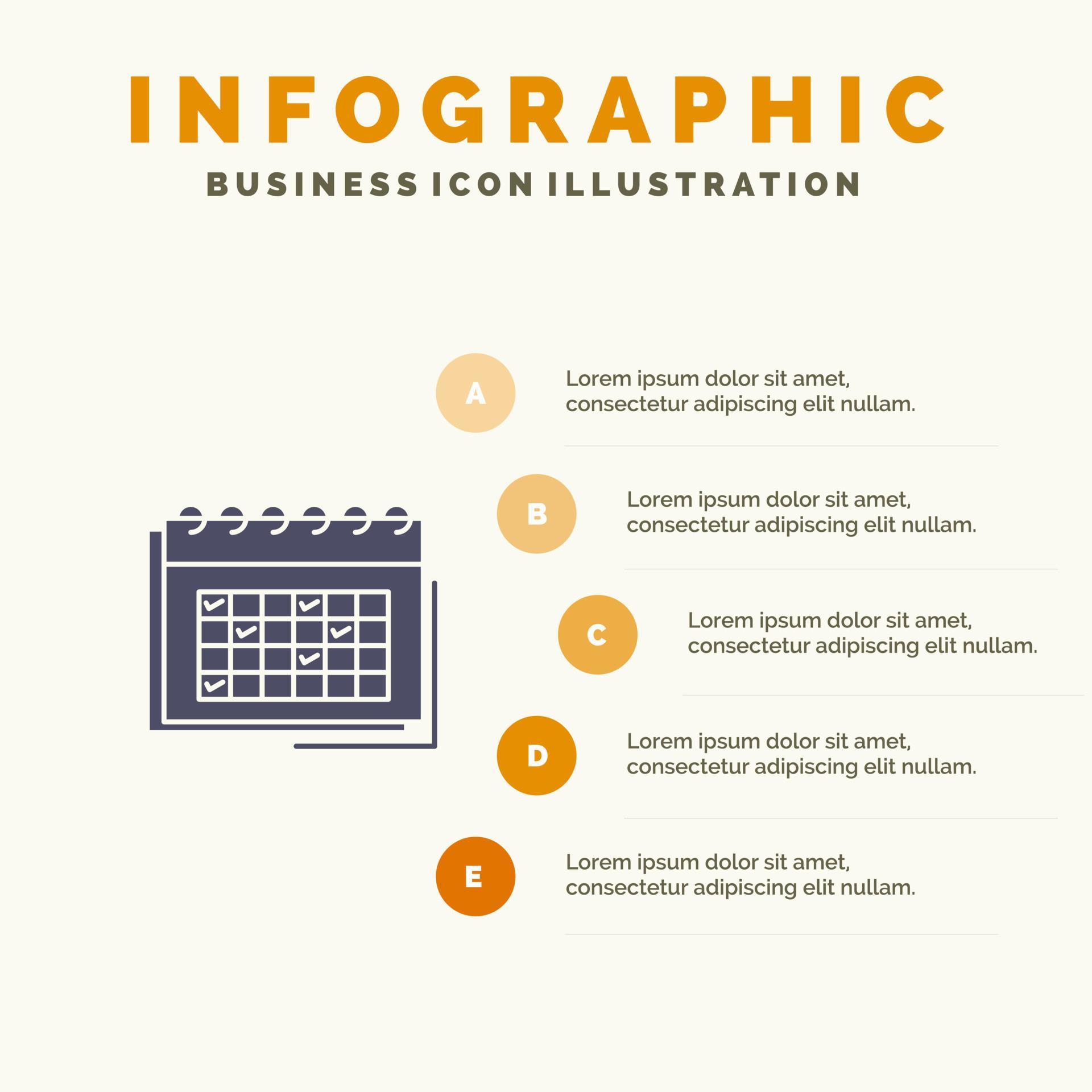 INFOGRAPHIC

BUSINESS ICON ILLUSTRATION

A

Lorem ipsum dolor sit amet, consectetur adipiscing elit nullam.

B

Lorem ipsum dolor sit amet, consectetur adipiscing elit nullam.

C

Lorem ipsum dolor sit amet, consectetur adipiscing elit nullam.

D

Lorem ipsum dolor sit amet, consectetur adipiscing elit nullam.

E

Lorem ipsum dolor sit amet, consectetur adipiscing elit nullam.