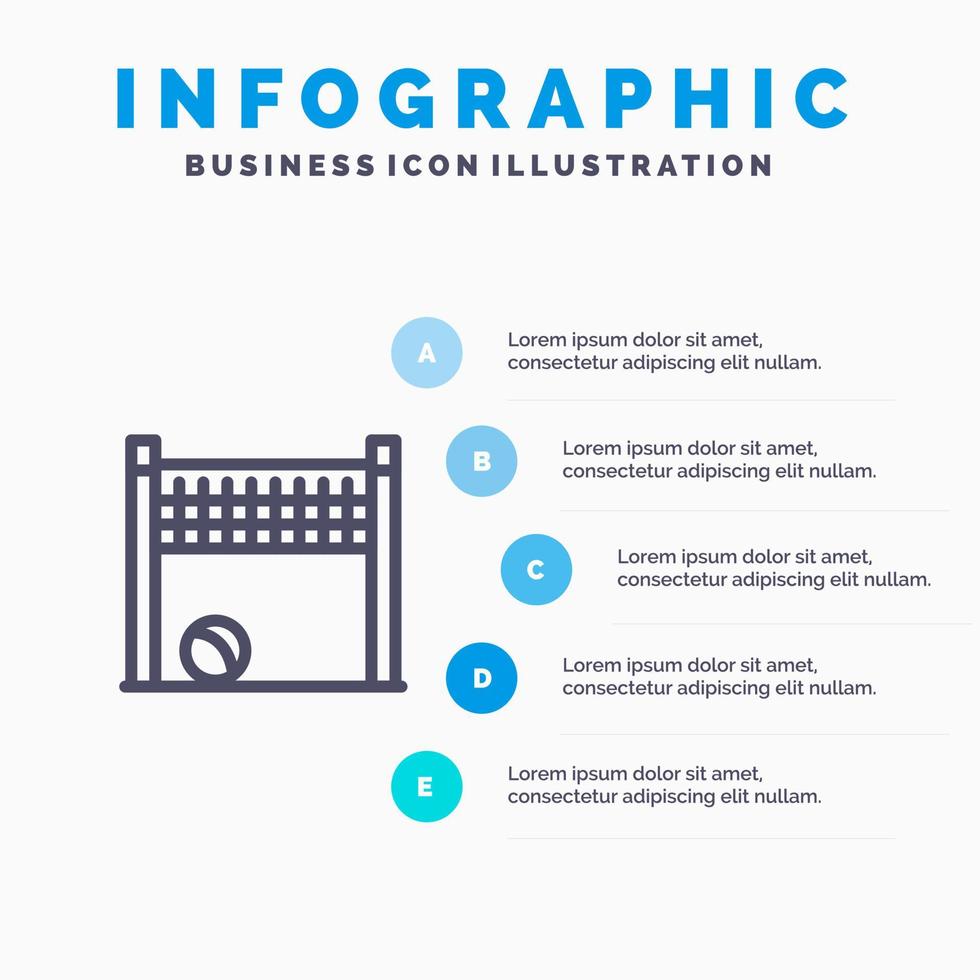 INFOGRAPHIC
BUSINESS ICON ILLUSTRATION

A
Lorem ipsum dolor sit amet, consectetur adipiscing elit nullam.

B
Lorem ipsum dolor sit amet, consectetur adipiscing elit nullam.

C
Lorem ipsum dolor sit amet, consectetur adipiscing elit nullam.

D
Lorem ipsum dolor sit amet, consectetur adipiscing elit nullam.

E
Lorem ipsum dolor sit amet, consectetur adipiscing elit nullam.