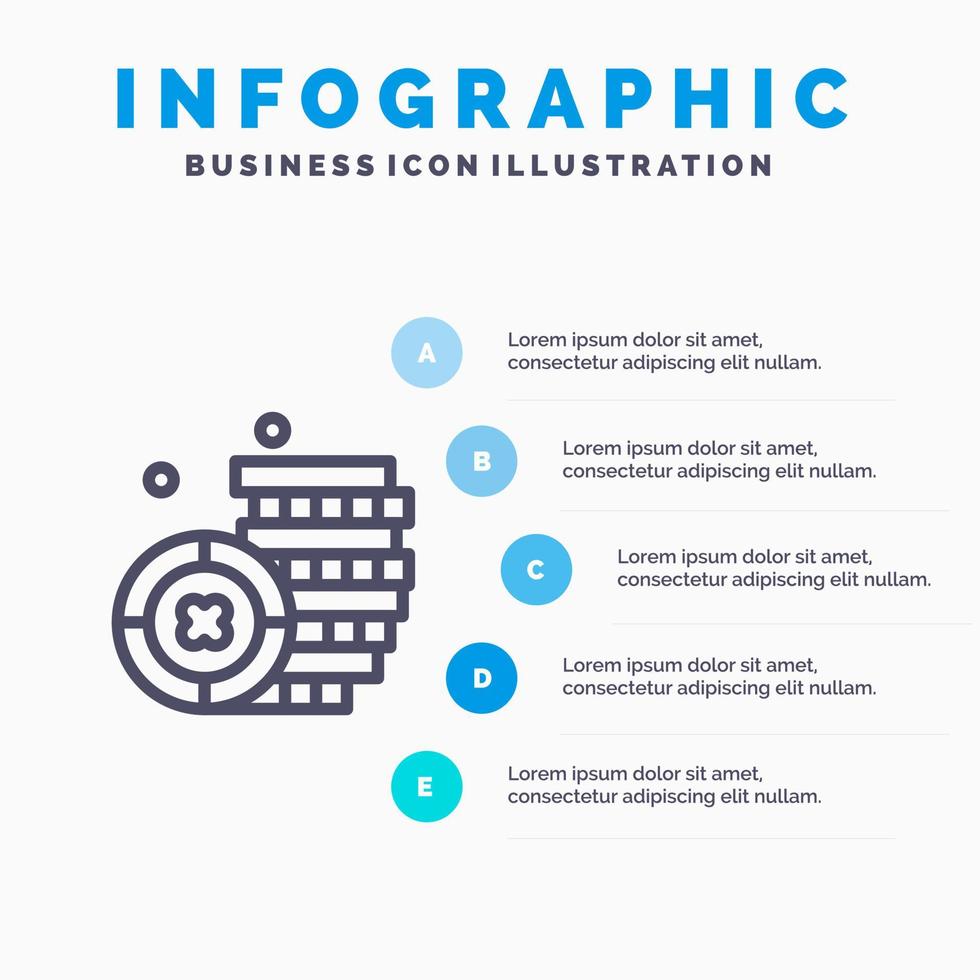 INFOGRAPHIC
BUSINESS ICON ILLUSTRATION

A
Lorem ipsum dolor sit amet, consectetur adipiscing elit nullam.

B
Lorem ipsum dolor sit amet, consectetur adipiscing elit nullam.

C
Lorem ipsum dolor sit amet, consectetur adipiscing elit nullam.

D
Lorem ipsum dolor sit amet, consectetur adipiscing elit nullam.

E
Lorem ipsum dolor sit amet, consectetur adipiscing elit nullam.