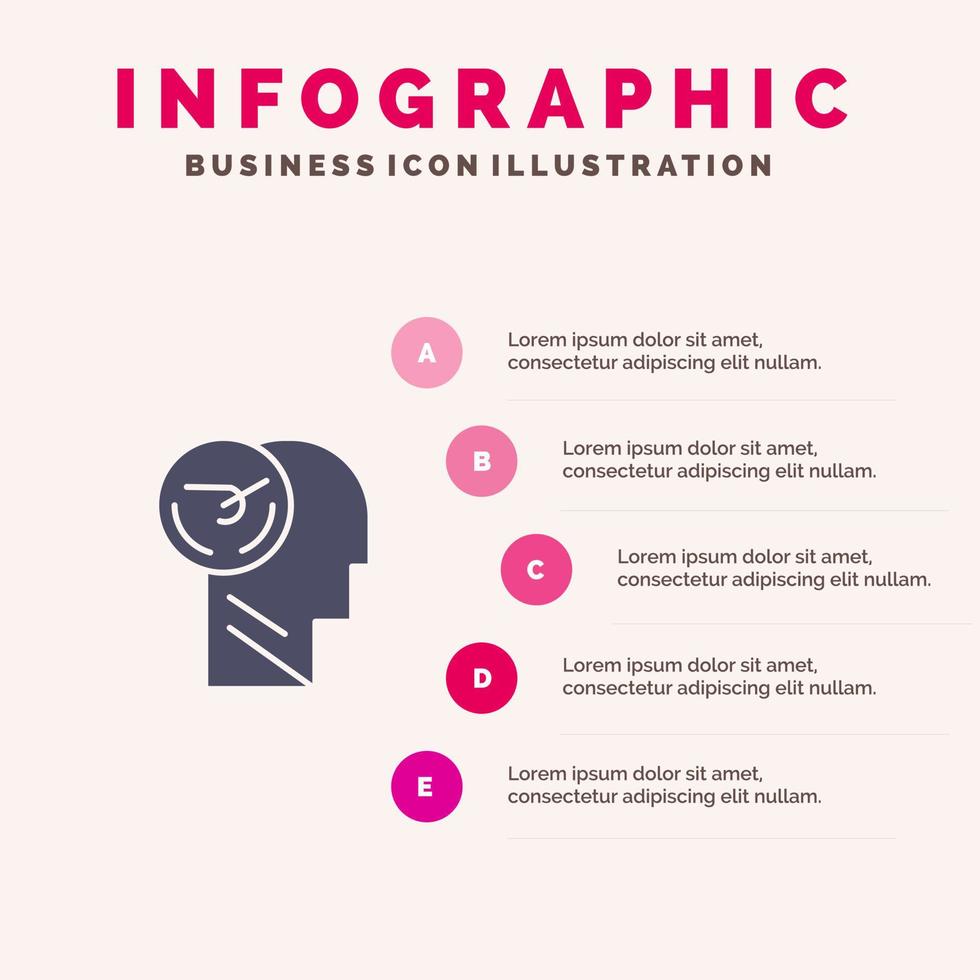 INFOGRAPHIC
BUSINESS ICON ILLUSTRATION

A
Lorem ipsum dolor sit amet, consectetur adipiscing elit nullam.

B
Lorem ipsum dolor sit amet, consectetur adipiscing elit nullam.

C
Lorem ipsum dolor sit amet, consectetur adipiscing elit nullam.

D
Lorem ipsum dolor sit amet, consectetur adipiscing elit nullam.

E
Lorem ipsum dolor sit amet, consectetur adipiscing elit nullam.