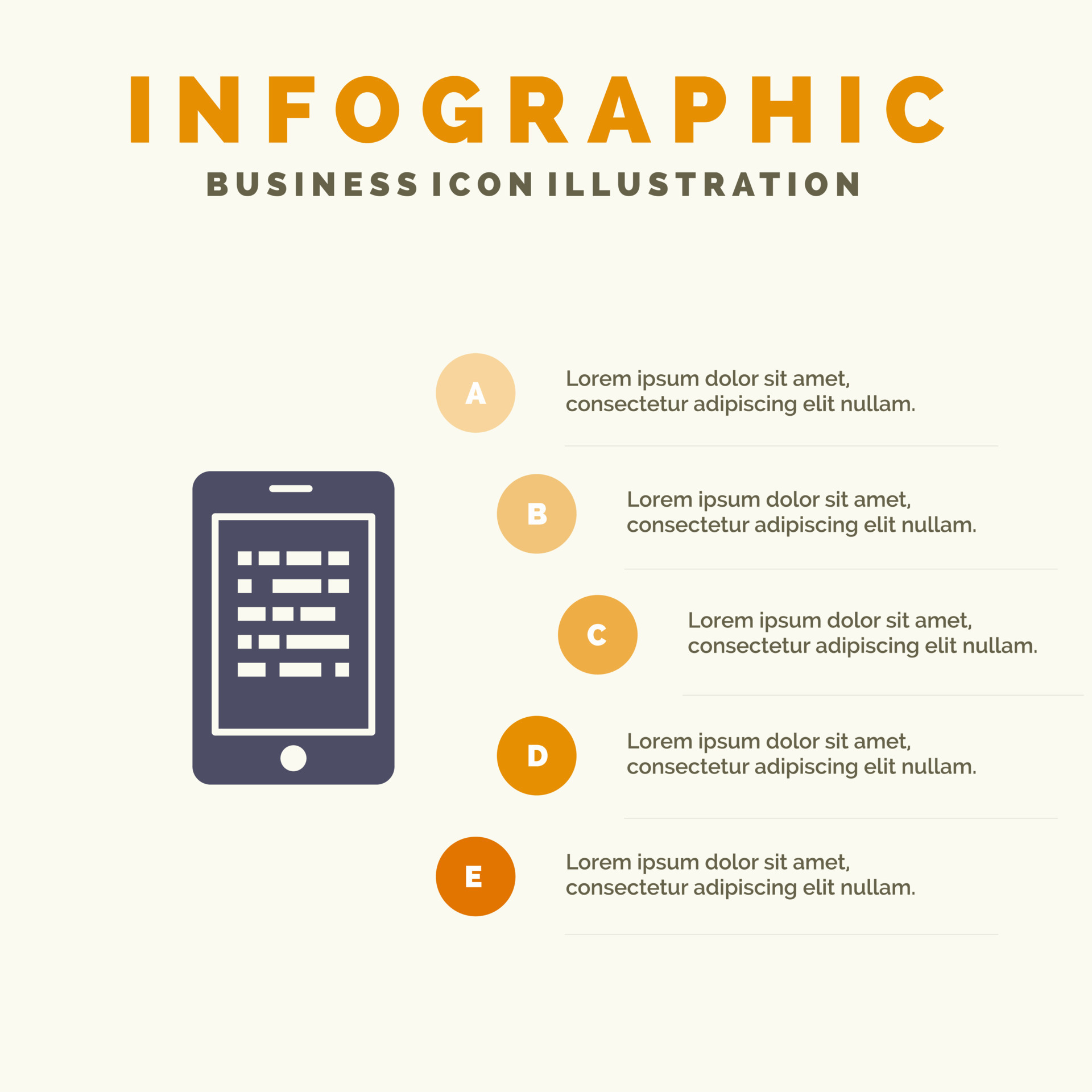 INFOGRAPHIC
BUSINESS ICON ILLUSTRATION

A
Lorem ipsum dolor sit amet, consectetur adipiscing elit nullam.

B
Lorem ipsum dolor sit amet, consectetur adipiscing elit nullam.

C
Lorem ipsum dolor sit amet, consectetur adipiscing elit nullam.

D
Lorem ipsum dolor sit amet, consectetur adipiscing elit nullam.

E
Lorem ipsum dolor sit amet, consectetur adipiscing elit nullam.