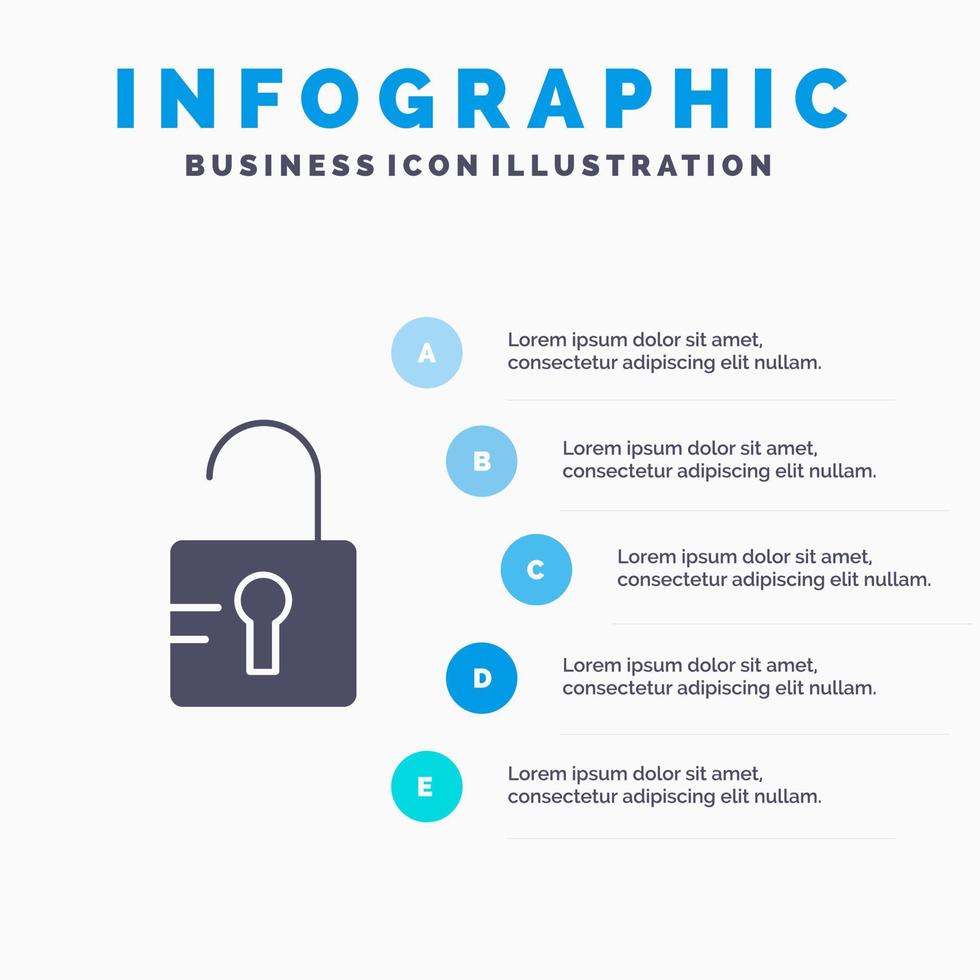 INFOGRAPHIC
BUSINESS ICON ILLUSTRATION

A
Lorem ipsum dolor sit amet, consectetur adipiscing elit nullam.

B
Lorem ipsum dolor sit amet, consectetur adipiscing elit nullam.

C
Lorem ipsum dolor sit amet, consectetur adipiscing elit nullam.

D
Lorem ipsum dolor sit amet, consectetur adipiscing elit nullam.

E
Lorem ipsum dolor sit amet, consectetur adipiscing elit nullam.