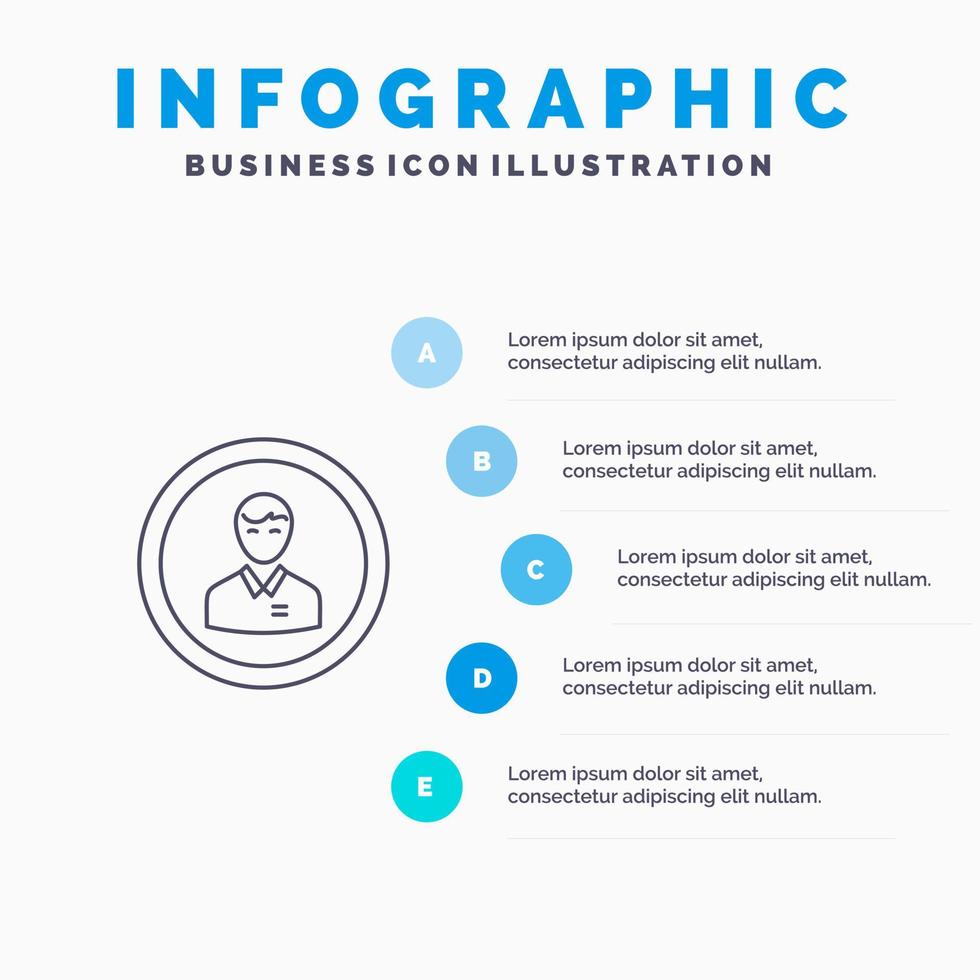 INFOGRAPHIC
BUSINESS ICON ILLUSTRATION

A
Lorem ipsum dolor sit amet, consectetur adipiscing elit nullam.

B
Lorem ipsum dolor sit amet, consectetur adipiscing elit nullam.

C
Lorem ipsum dolor sit amet, consectetur adipiscing elit nullam.

D
Lorem ipsum dolor sit amet, consectetur adipiscing elit nullam.

E
Lorem ipsum dolor sit amet, consectetur adipiscing elit nullam.