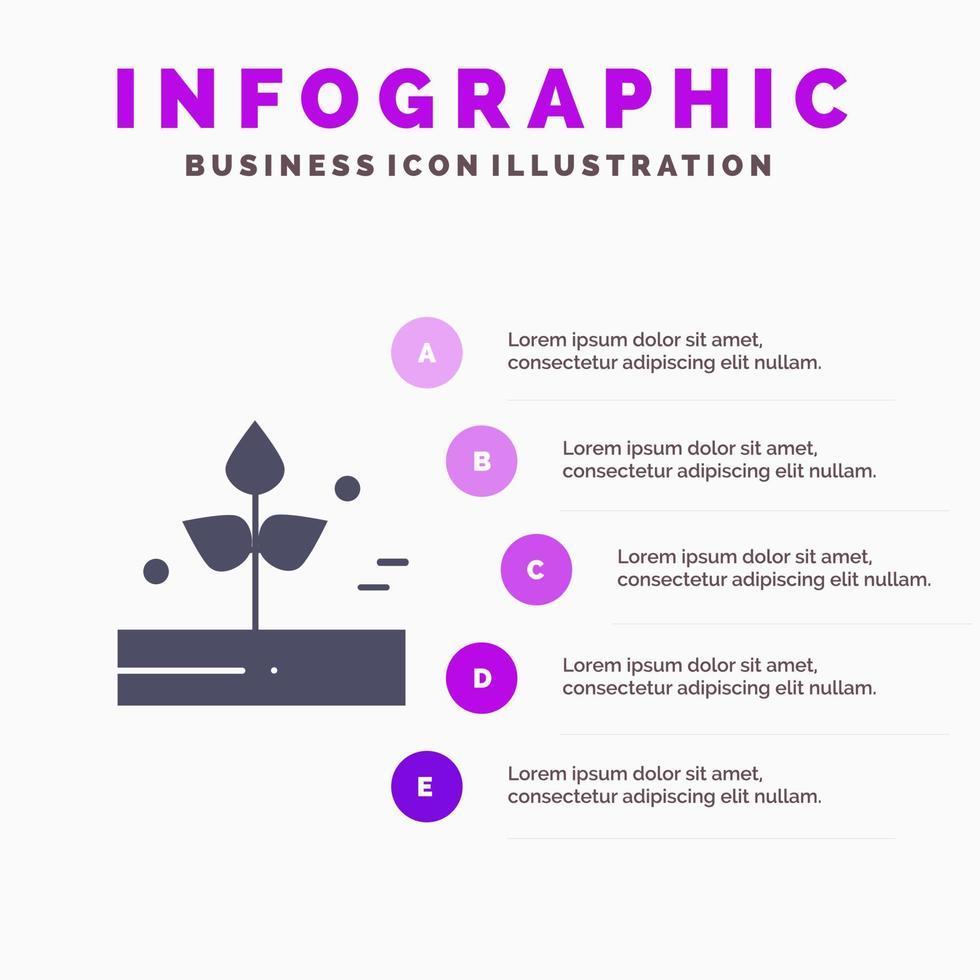 INFOGRAPHIC
BUSINESS ICON ILLUSTRATION

A
Lorem ipsum dolor sit amet, consectetur adipiscing elit nullam.

B
Lorem ipsum dolor sit amet, consectetur adipiscing elit nullam.

C
Lorem ipsum dolor sit amet, consectetur adipiscing elit nullam.

D
Lorem ipsum dolor sit amet, consectetur adipiscing elit nullam.

E
Lorem ipsum dolor sit amet, consectetur adipiscing elit nullam.