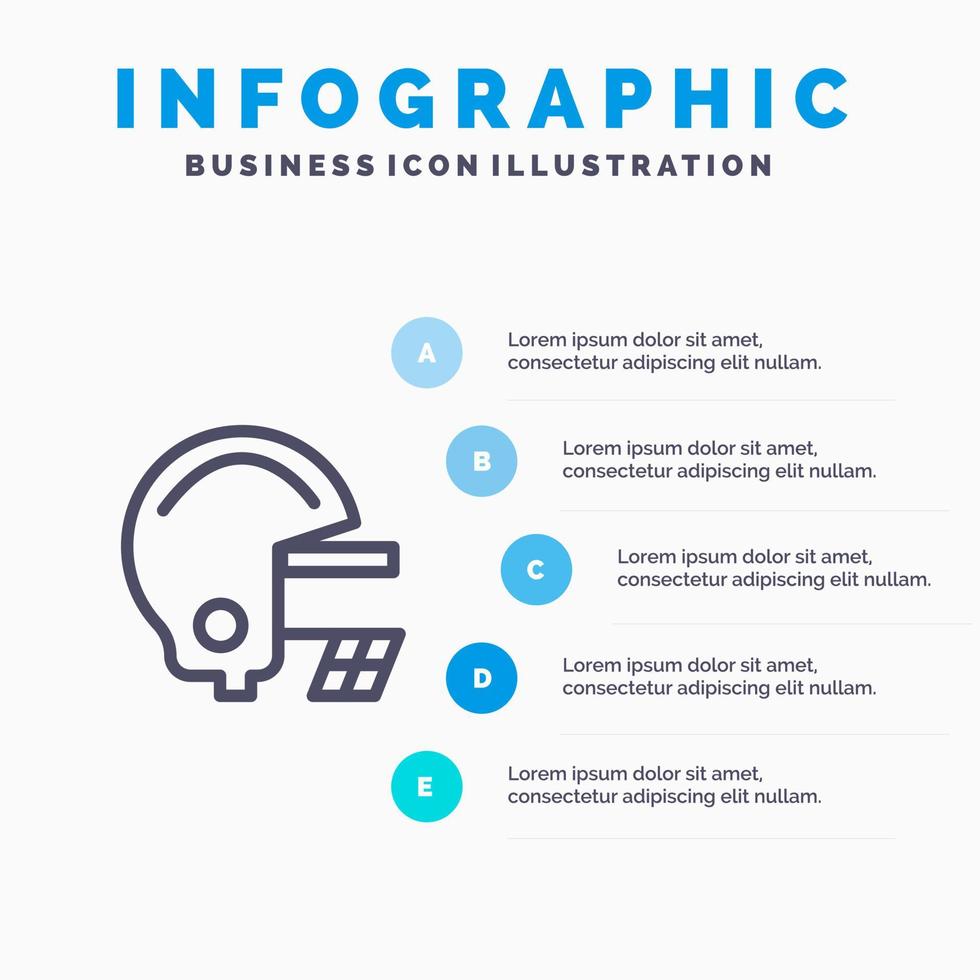 INFOGRAPHIC
BUSINESS ICON ILLUSTRATION

A
Lorem ipsum dolor sit amet, consectetur adipiscing elit nullam.

B
Lorem ipsum dolor sit amet, consectetur adipiscing elit nullam.

C
Lorem ipsum dolor sit amet, consectetur adipiscing elit nullam.

D
Lorem ipsum dolor sit amet, consectetur adipiscing elit nullam.

E
Lorem ipsum dolor sit amet, consectetur adipiscing elit nullam.