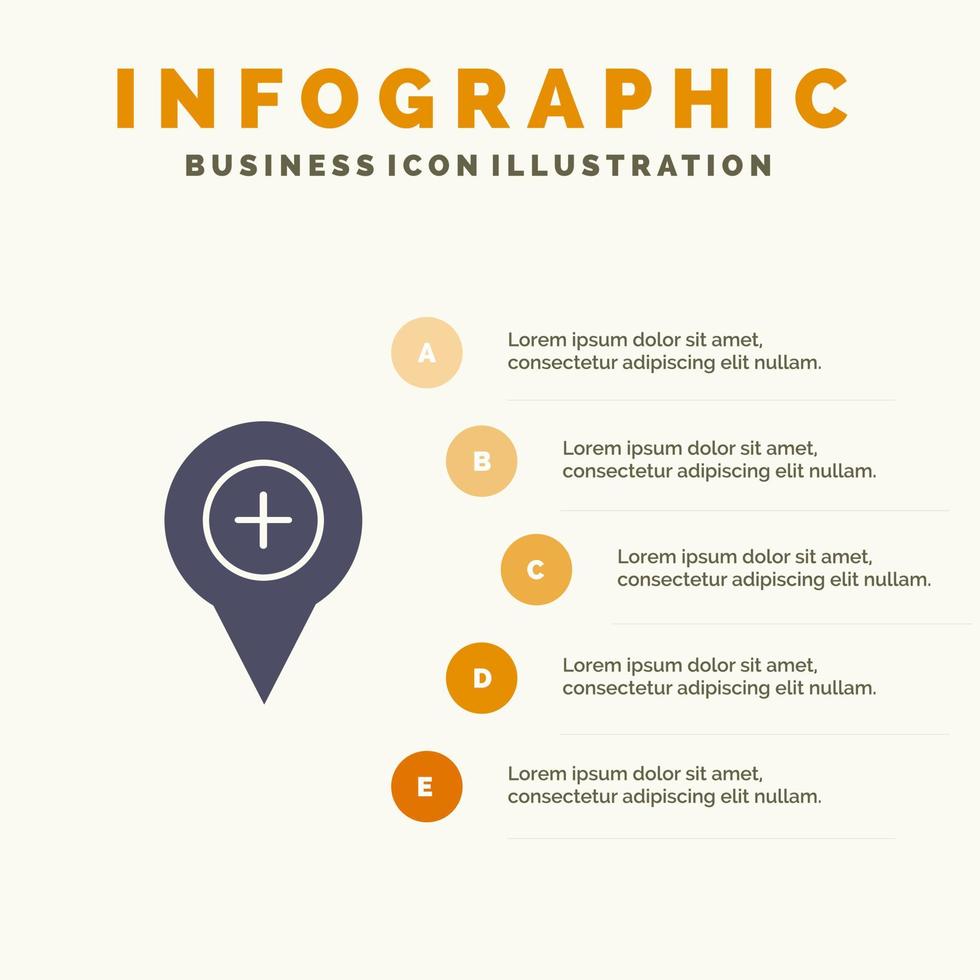 INFOGRAPHIC
BUSINESS ICON ILLUSTRATION

A
Lorem ipsum dolor sit amet, consectetur adipiscing elit nullam.

B
Lorem ipsum dolor sit amet, consectetur adipiscing elit nullam.

C
Lorem ipsum dolor sit amet, consectetur adipiscing elit nullam.

D
Lorem ipsum dolor sit amet, consectetur adipiscing elit nullam.

E
Lorem ipsum dolor sit amet, consectetur adipiscing elit nullam.