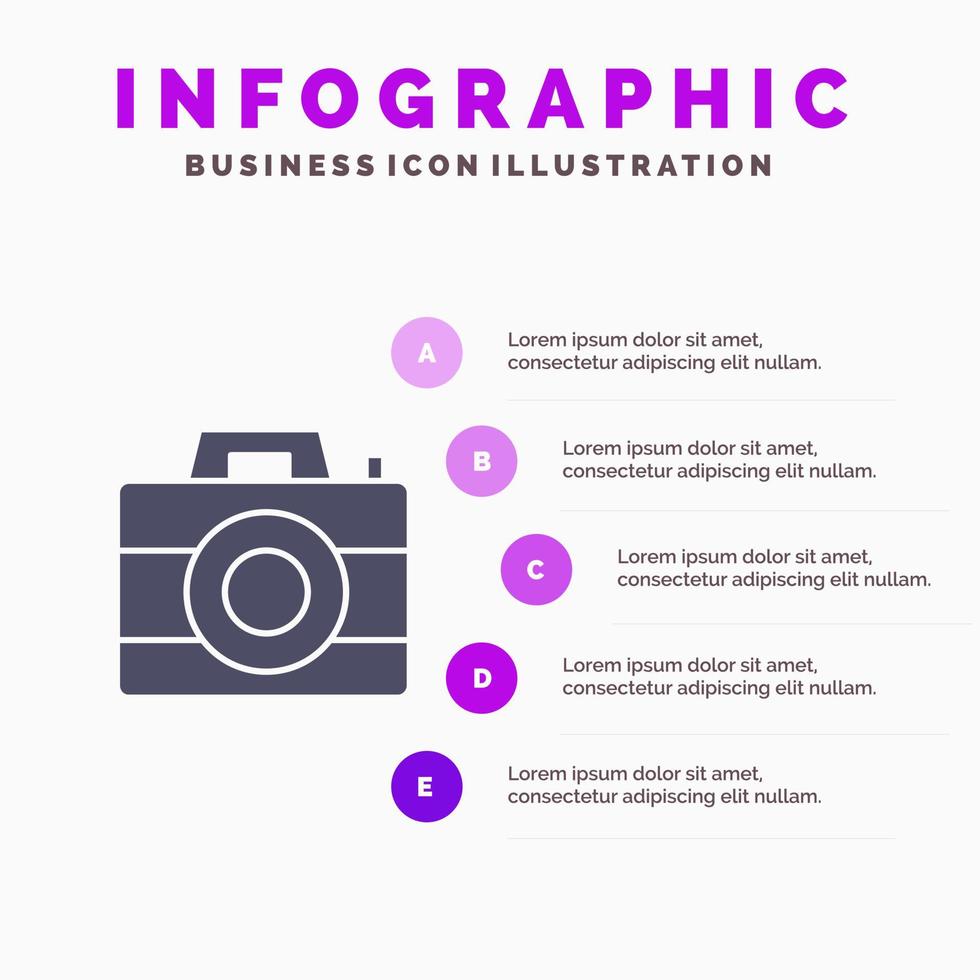 INFOGRAPHIC
BUSINESS ICON ILLUSTRATION

A
Lorem ipsum dolor sit amet, consectetur adipiscing elit nullam.

B
Lorem ipsum dolor sit amet, consectetur adipiscing elit nullam.

C
Lorem ipsum dolor sit amet, consectetur adipiscing elit nullam.

D
Lorem ipsum dolor sit amet, consectetur adipiscing elit nullam.

E
Lorem ipsum dolor sit amet, consectetur adipiscing elit nullam.