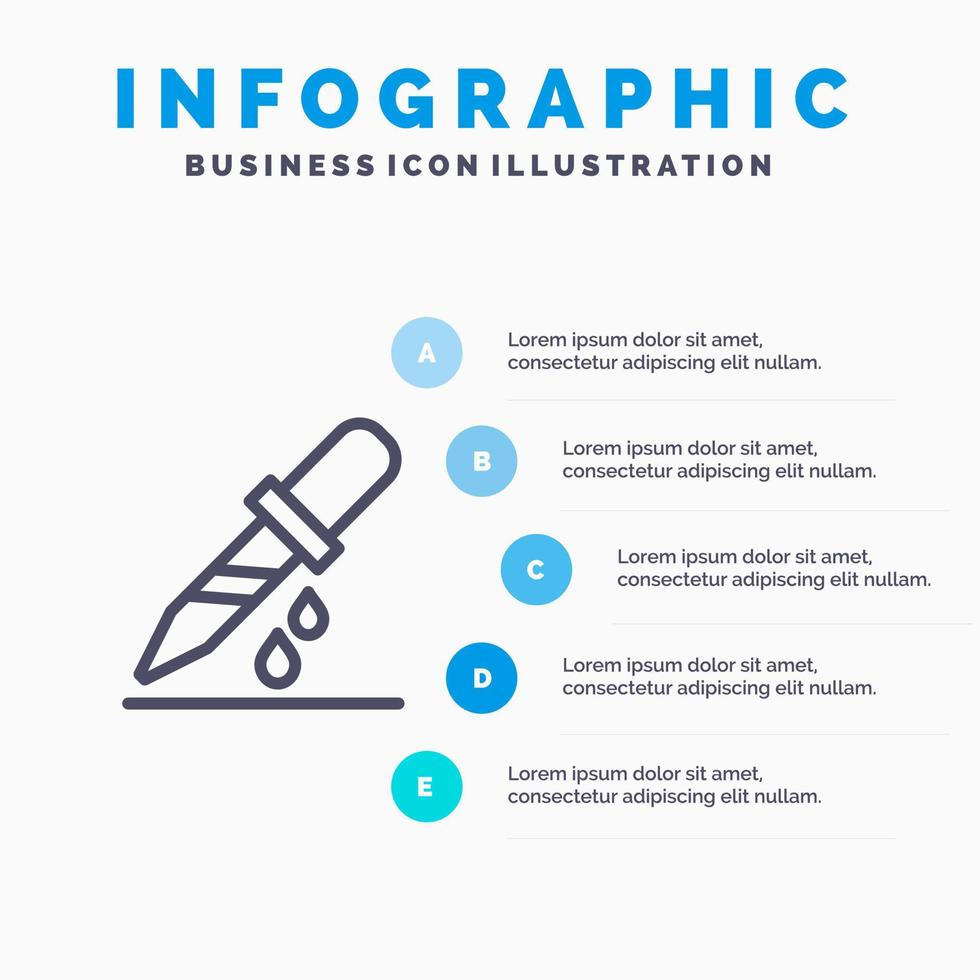 INFOGRAPHIC
BUSINESS ICON ILLUSTRATION

A
Lorem ipsum dolor sit amet, consectetur adipiscing elit nullam.

B
Lorem ipsum dolor sit amet, consectetur adipiscing elit nullam.

C
Lorem ipsum dolor sit amet, consectetur adipiscing elit nullam.

D
Lorem ipsum dolor sit amet, consectetur adipiscing elit nullam.

E
Lorem ipsum dolor sit amet, consectetur adipiscing elit nullam.