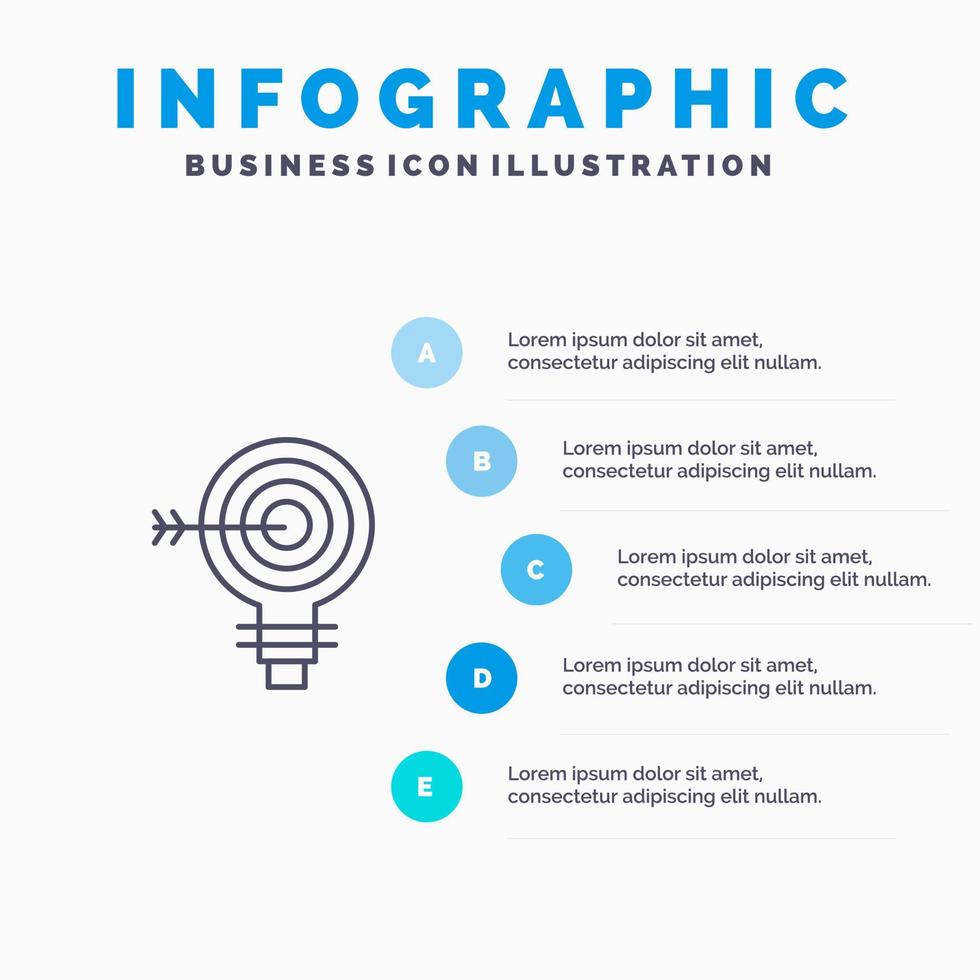 INFOGRAPHIC
BUSINESS ICON ILLUSTRATION

A
Lorem ipsum dolor sit amet, consectetur adipiscing elit nullam.

B
Lorem ipsum dolor sit amet, consectetur adipiscing elit nullam.

C
Lorem ipsum dolor sit amet, consectetur adipiscing elit nullam.

D
Lorem ipsum dolor sit amet, consectetur adipiscing elit nullam.

E
Lorem ipsum dolor sit amet, consectetur adipiscing elit nullam.