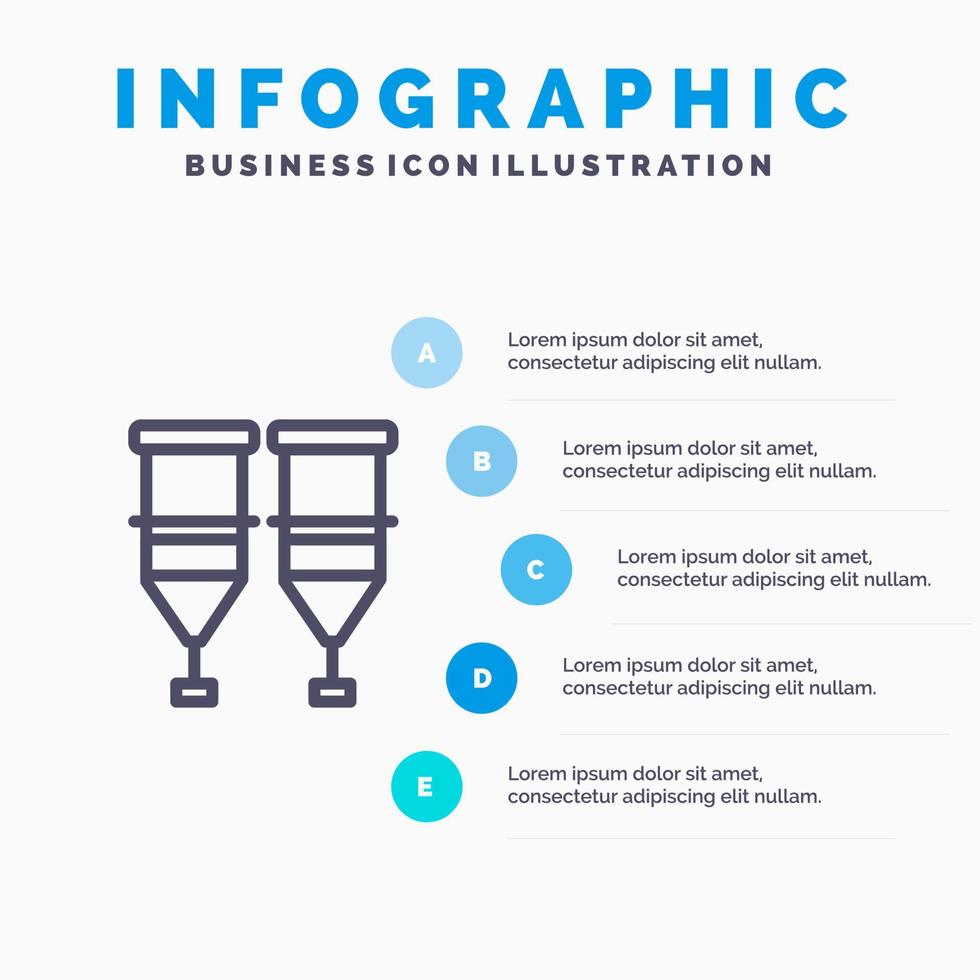 INFOGRAPHIC
BUSINESS ICON ILLUSTRATION

A
Lorem ipsum dolor sit amet, consectetur adipiscing elit nullam.

B
Lorem ipsum dolor sit amet, consectetur adipiscing elit nullam.

C
Lorem ipsum dolor sit amet, consectetur adipiscing elit nullam.

D
Lorem ipsum dolor sit amet, consectetur adipiscing elit nullam.

E
Lorem ipsum dolor sit amet, consectetur adipiscing elit nullam.