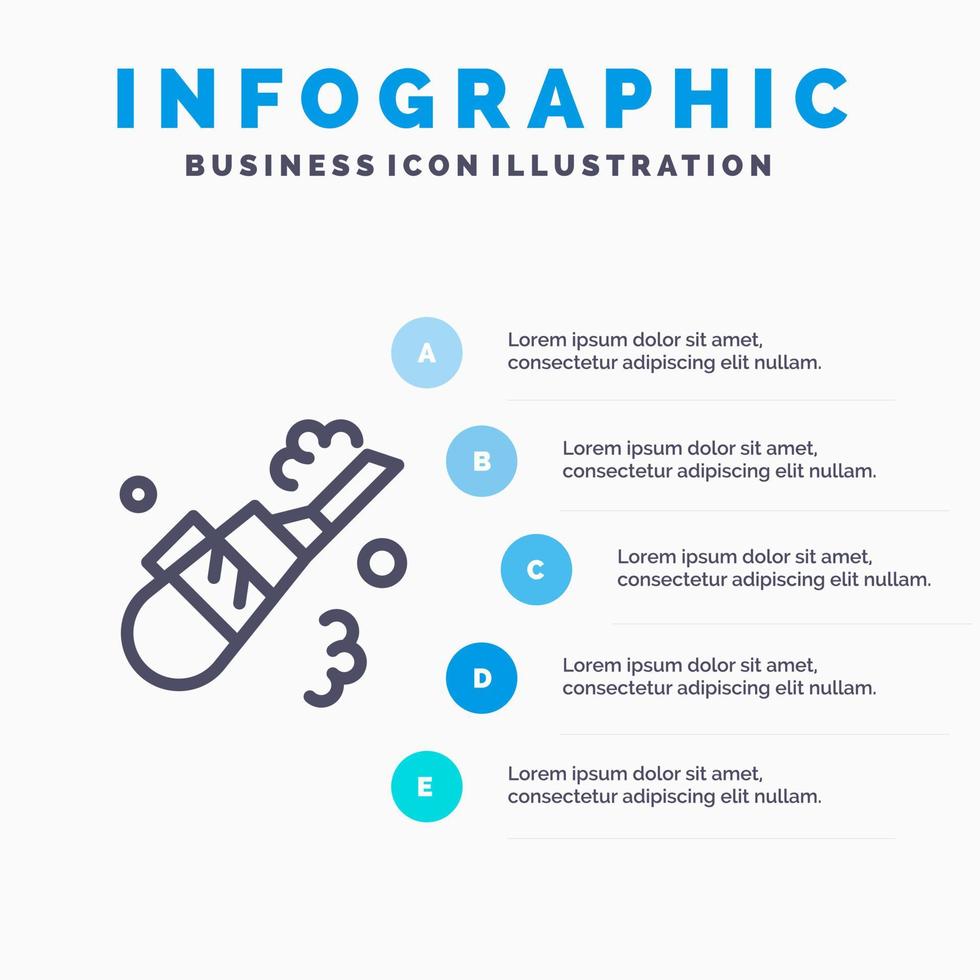 INFOGRAPHIC
BUSINESS ICON ILLUSTRATION

A
Lorem ipsum dolor sit amet, consectetur adipiscing elit nullam.

B
Lorem ipsum dolor sit amet, consectetur adipiscing elit nullam.

C
Lorem ipsum dolor sit amet, consectetur adipiscing elit nullam.

D
Lorem ipsum dolor sit amet, consectetur adipiscing elit nullam.

E
Lorem ipsum dolor sit amet, consectetur adipiscing elit nullam.