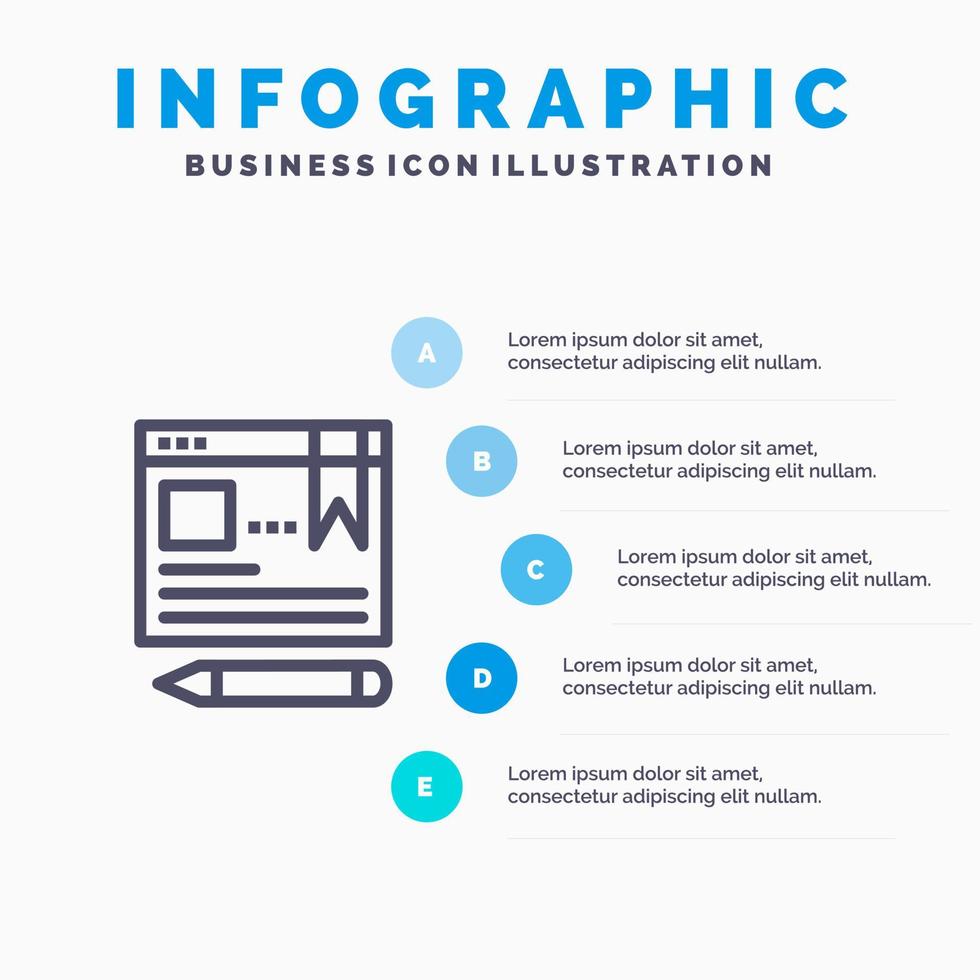 INFOGRAPHIC
BUSINESS ICON ILLUSTRATION

A
Lorem ipsum dolor sit amet, consectetur adipiscing elit nullam.

B
Lorem ipsum dolor sit amet, consectetur adipiscing elit nullam.

C
Lorem ipsum dolor sit amet, consectetur adipiscing elit nullam.

D
Lorem ipsum dolor sit amet, consectetur adipiscing elit nullam.

E
Lorem ipsum dolor sit amet, consectetur adipiscing elit nullam.