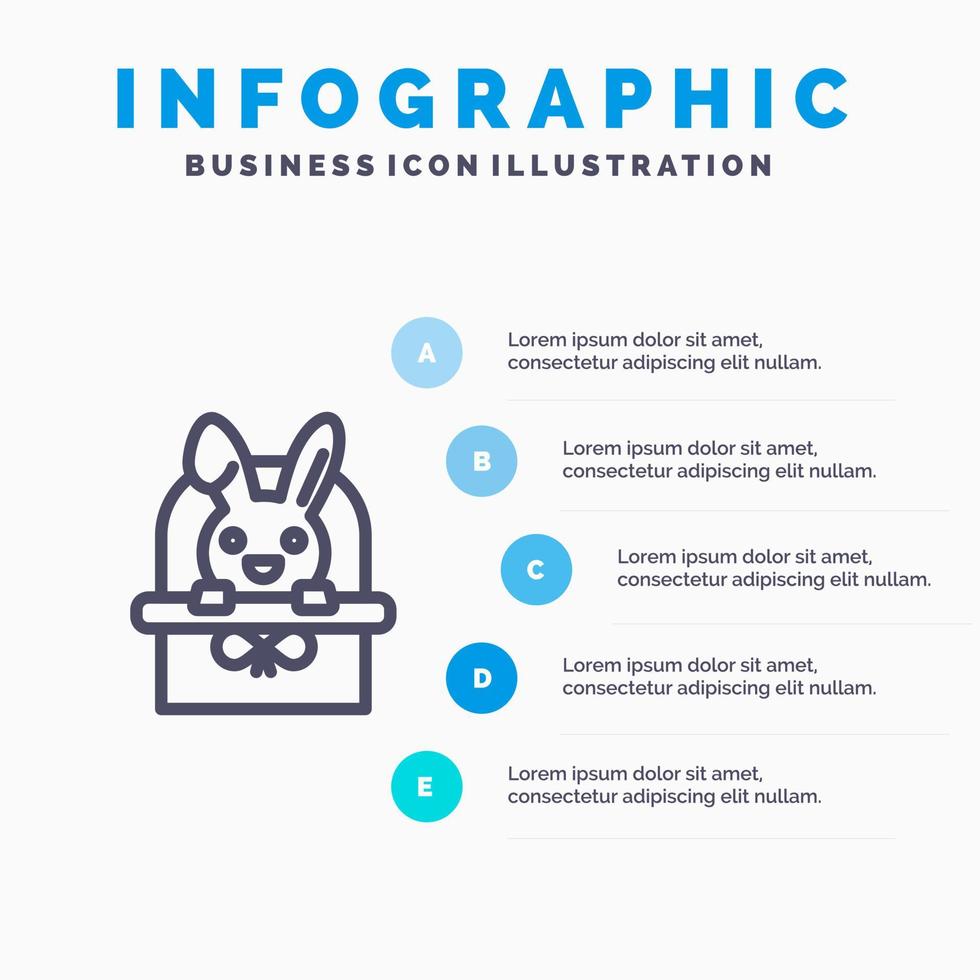 INFOGRAPHIC
BUSINESS ICON ILLUSTRATION

A
Lorem ipsum dolor sit amet, consectetur adipiscing elit nullam.

B
Lorem ipsum dolor sit amet, consectetur adipiscing elit nullam.

C
Lorem ipsum dolor sit amet, consectetur adipiscing elit nullam.

D
Lorem ipsum dolor sit amet, consectetur adipiscing elit nullam.

E
Lorem ipsum dolor sit amet, consectetur adipiscing elit nullam.