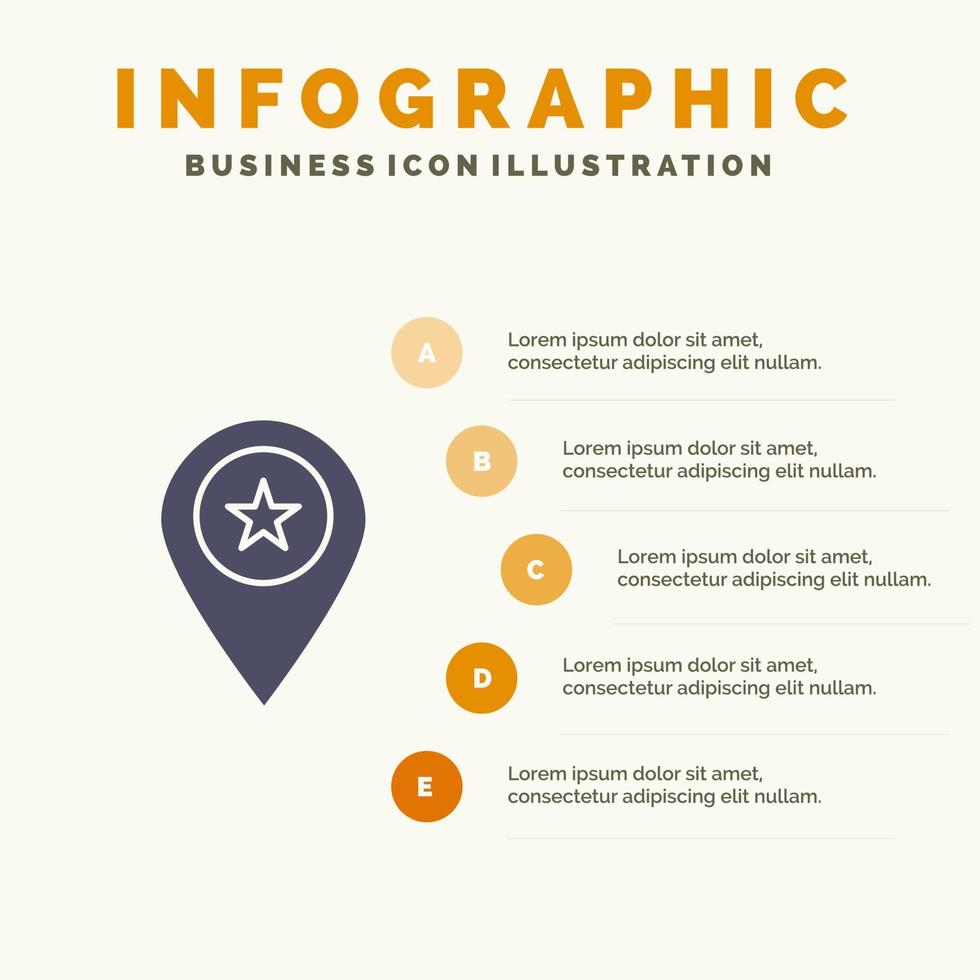 INFOGRAPHIC
BUSINESS ICON ILLUSTRATION

A
Lorem ipsum dolor sit amet, consectetur adipiscing elit nullam.

B
Lorem ipsum dolor sit amet, consectetur adipiscing elit nullam.

C
Lorem ipsum dolor sit amet, consectetur adipiscing elit nullam.

D
Lorem ipsum dolor sit amet, consectetur adipiscing elit nullam.

E
Lorem ipsum dolor sit amet, consectetur adipiscing elit nullam.