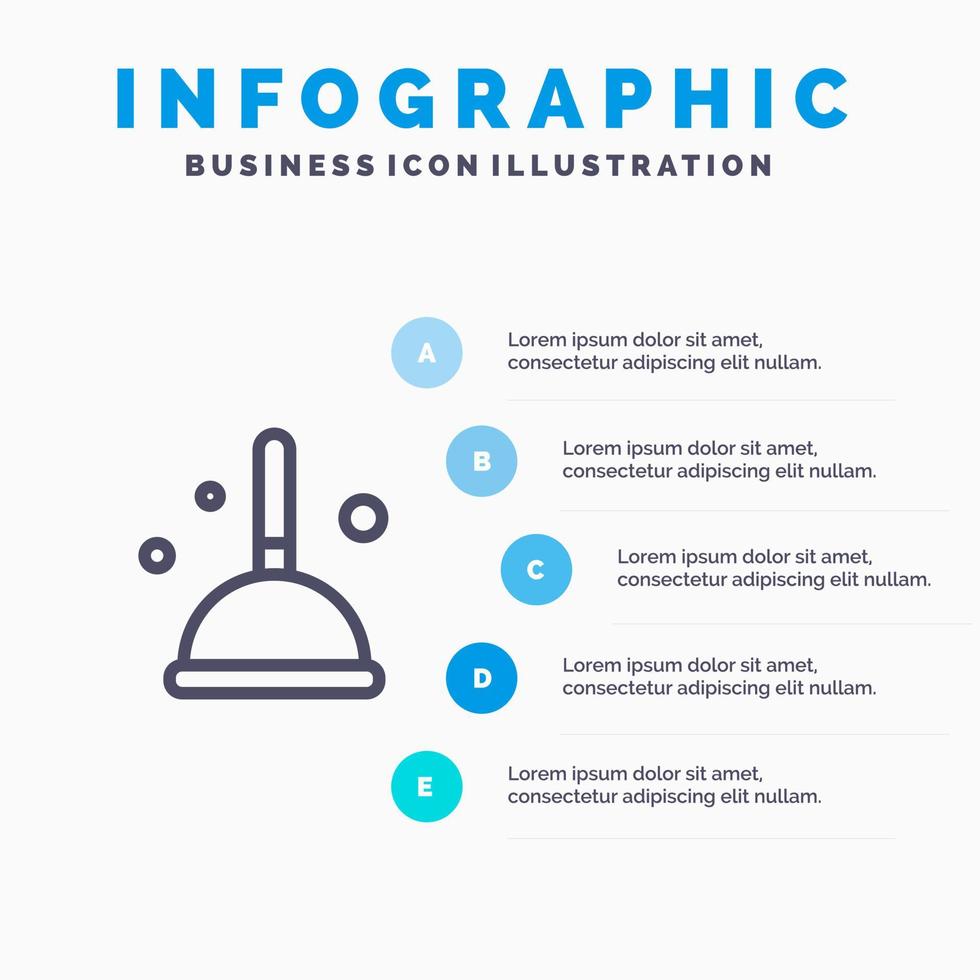 INFOGRAPHIC
BUSINESS ICON ILLUSTRATION

A
Lorem ipsum dolor sit amet, consectetur adipiscing elit nullam.

B
Lorem ipsum dolor sit amet, consectetur adipiscing elit nullam.

C
Lorem ipsum dolor sit amet, consectetur adipiscing elit nullam.

D
Lorem ipsum dolor sit amet, consectetur adipiscing elit nullam.

E
Lorem ipsum dolor sit amet, consectetur adipiscing elit nullam.