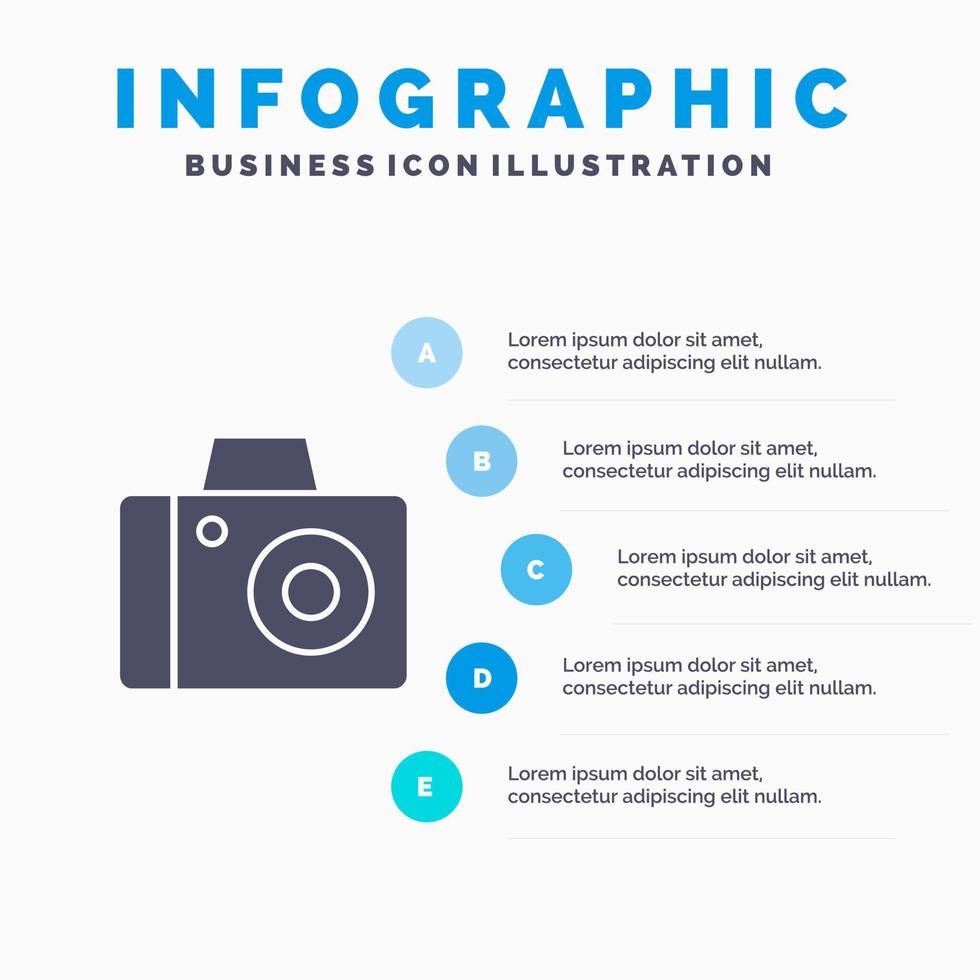 INFOGRAPHIC
BUSINESS ICON ILLUSTRATION

A
Lorem ipsum dolor sit amet, consectetur adipiscing elit nullam.

B
Lorem ipsum dolor sit amet, consectetur adipiscing elit nullam.

C
Lorem ipsum dolor sit amet, consectetur adipiscing elit nullam.

D
Lorem ipsum dolor sit amet, consectetur adipiscing elit nullam.

E
Lorem ipsum dolor sit amet, consectetur adipiscing elit nullam.