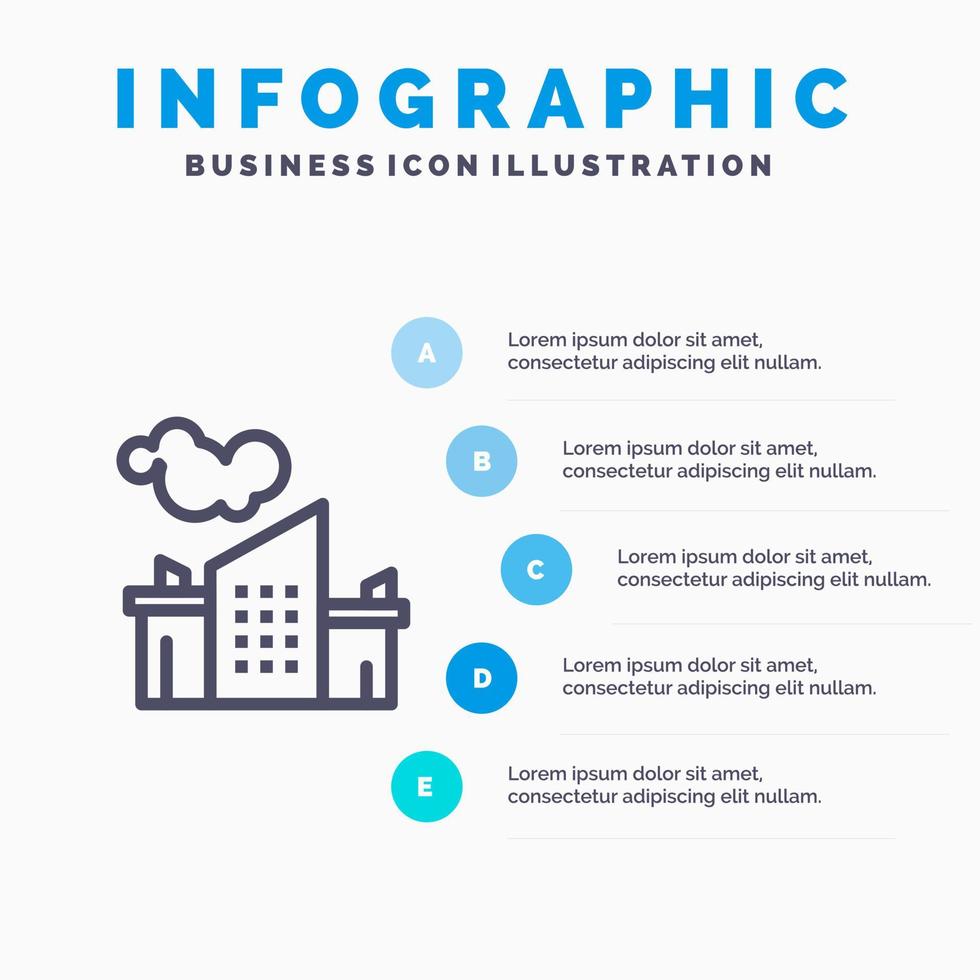 INFOGRAPHIC
BUSINESS ICON ILLUSTRATION

A
Lorem ipsum dolor sit amet, consectetur adipiscing elit nullam.

B
Lorem ipsum dolor sit amet, consectetur adipiscing elit nullam.

C
Lorem ipsum dolor sit amet, consectetur adipiscing elit nullam.

D
Lorem ipsum dolor sit amet, consectetur adipiscing elit nullam.

E
Lorem ipsum dolor sit amet, consectetur adipiscing elit nullam.