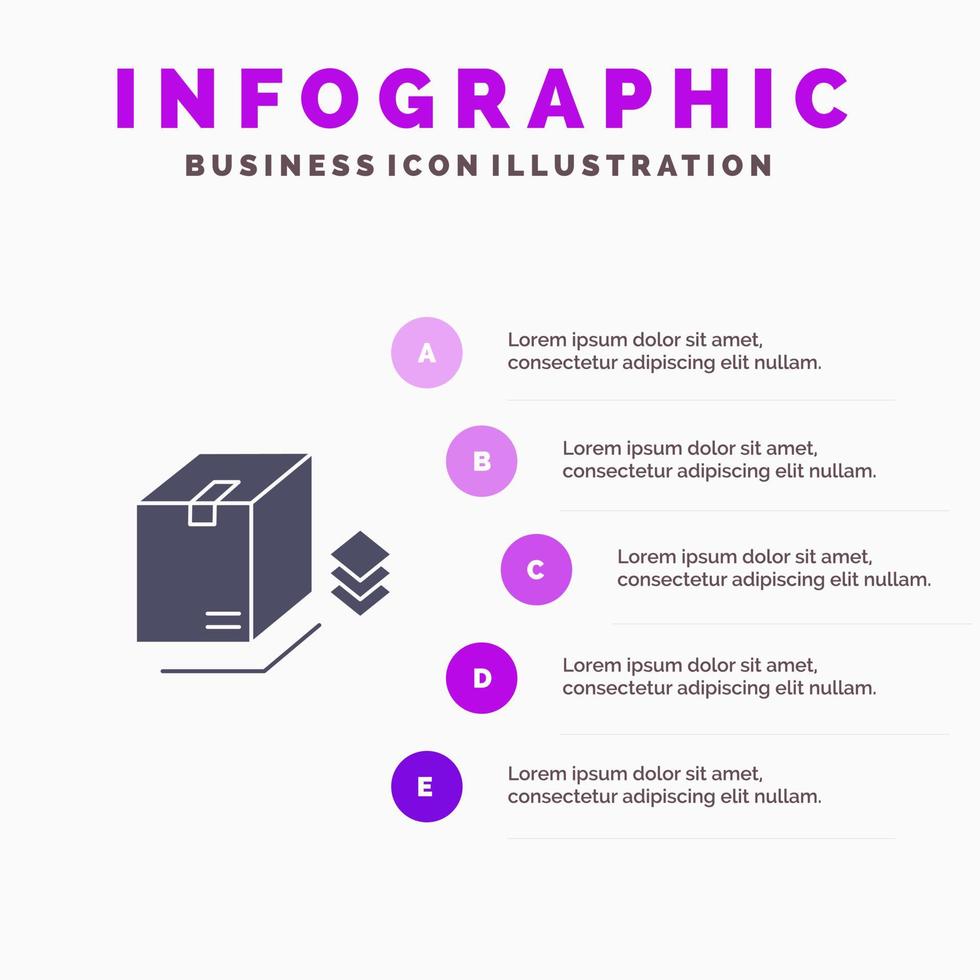 INFOGRAPHIC
BUSINESS ICON ILLUSTRATION

A
Lorem ipsum dolor sit amet, consectetur adipiscing elit nullam.

B
Lorem ipsum dolor sit amet, consectetur adipiscing elit nullam.

C
Lorem ipsum dolor sit amet, consectetur adipiscing elit nullam.

D
Lorem ipsum dolor sit amet, consectetur adipiscing elit nullam.

E
Lorem ipsum dolor sit amet, consectetur adipiscing elit nullam.