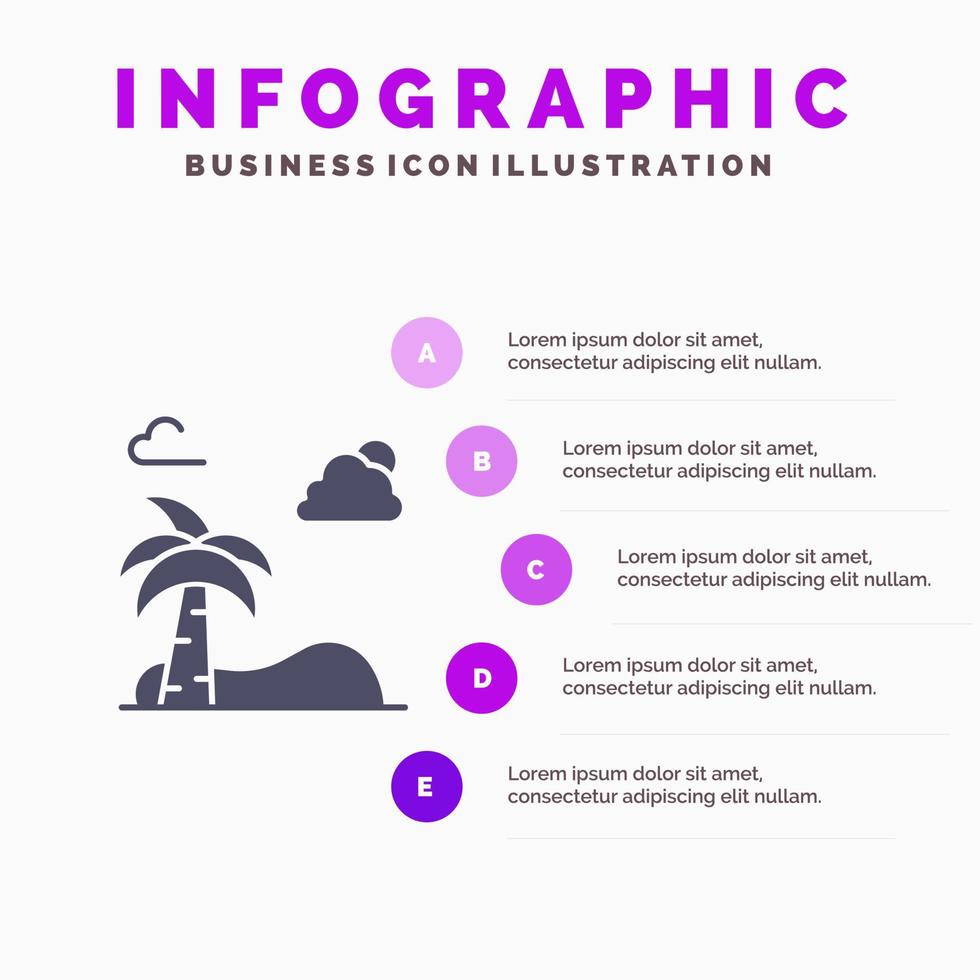 INFOGRAPHIC
BUSINESS ICON ILLUSTRATION

A
Lorem ipsum dolor sit amet, consectetur adipiscing elit nullam.

B
Lorem ipsum dolor sit amet, consectetur adipiscing elit nullam.

C
Lorem ipsum dolor sit amet, consectetur adipiscing elit nullam.

D
Lorem ipsum dolor sit amet, consectetur adipiscing elit nullam.

E
Lorem ipsum dolor sit amet, consectetur adipiscing elit nullam.