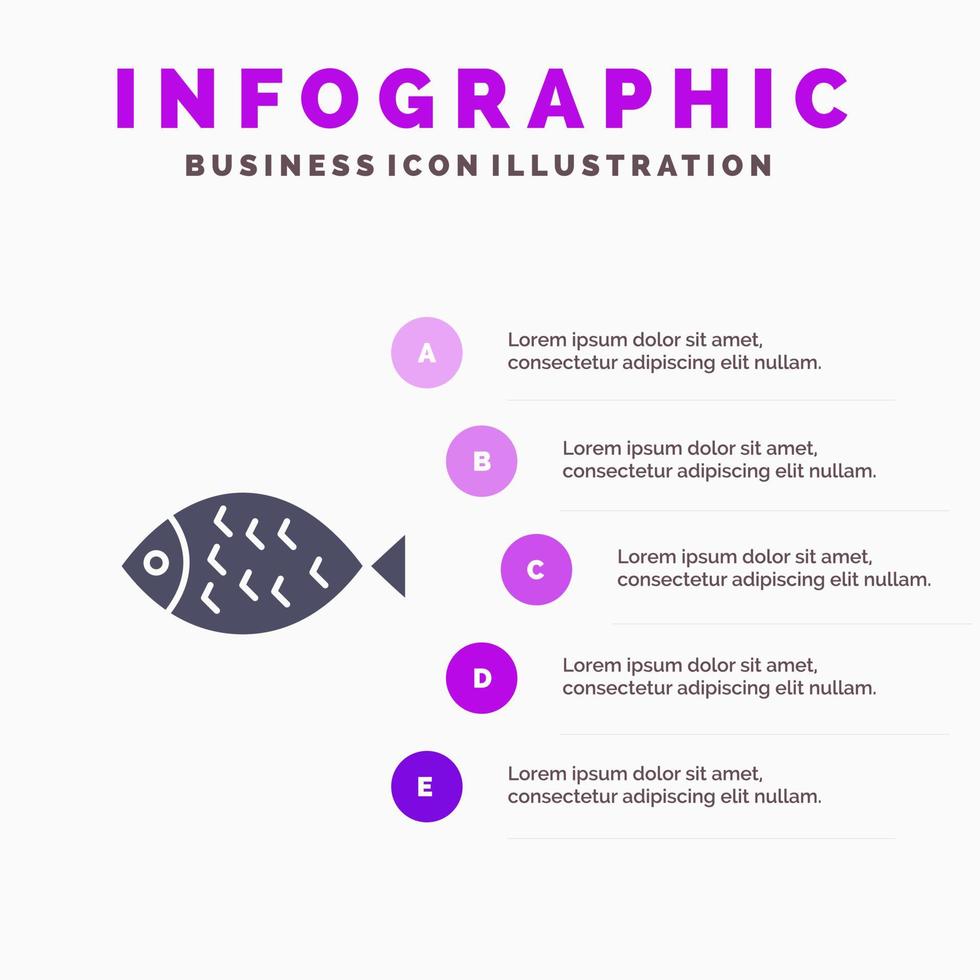 INFOGRAPHIC
BUSINESS ICON ILLUSTRATION

A
Lorem ipsum dolor sit amet, consectetur adipiscing elit nullam.

B
Lorem ipsum dolor sit amet, consectetur adipiscing elit nullam.

C
Lorem ipsum dolor sit amet, consectetur adipiscing elit nullam.

D
Lorem ipsum dolor sit amet, consectetur adipiscing elit nullam.

E
Lorem ipsum dolor sit amet, consectetur adipiscing elit nullam.