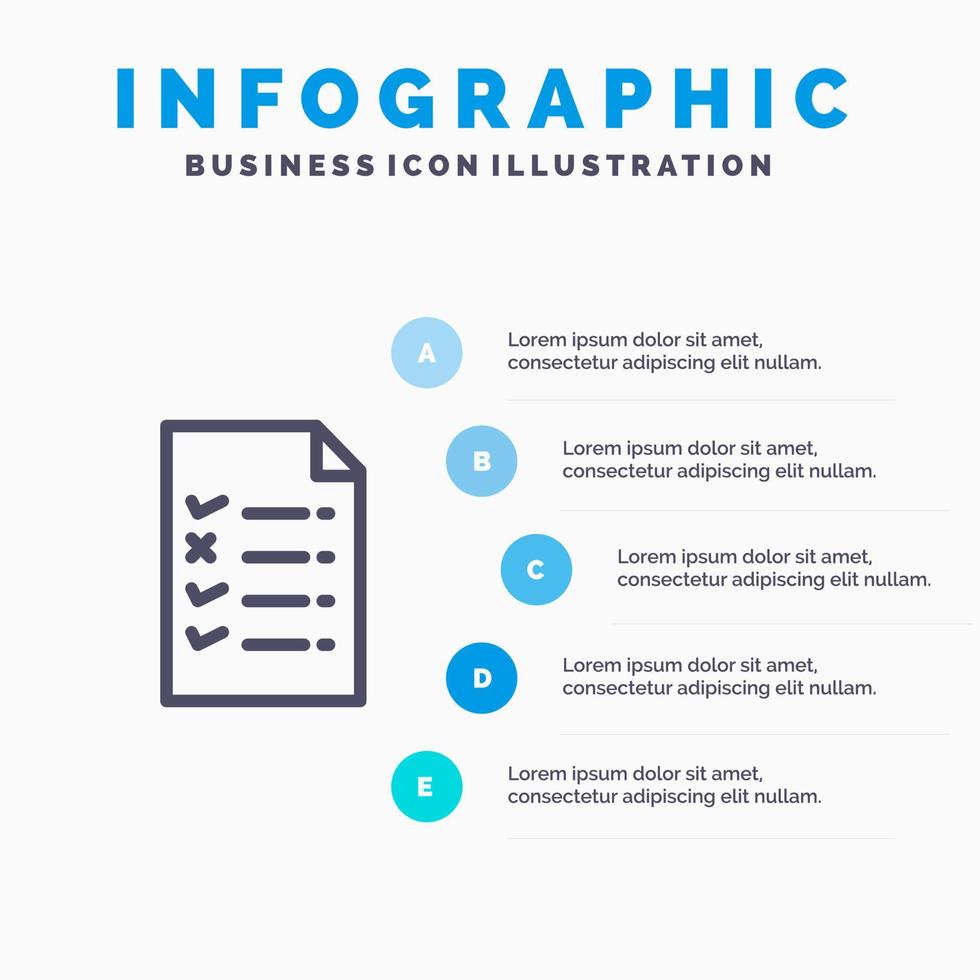 INFOGRAPHIC
BUSINESS ICON ILLUSTRATION

A
Lorem ipsum dolor sit amet, consectetur adipiscing elit nullam.

B
Lorem ipsum dolor sit amet, consectetur adipiscing elit nullam.

C
Lorem ipsum dolor sit amet, consectetur adipiscing elit nullam.

D
Lorem ipsum dolor sit amet, consectetur adipiscing elit nullam.

E
Lorem ipsum dolor sit amet, consectetur adipiscing elit nullam.