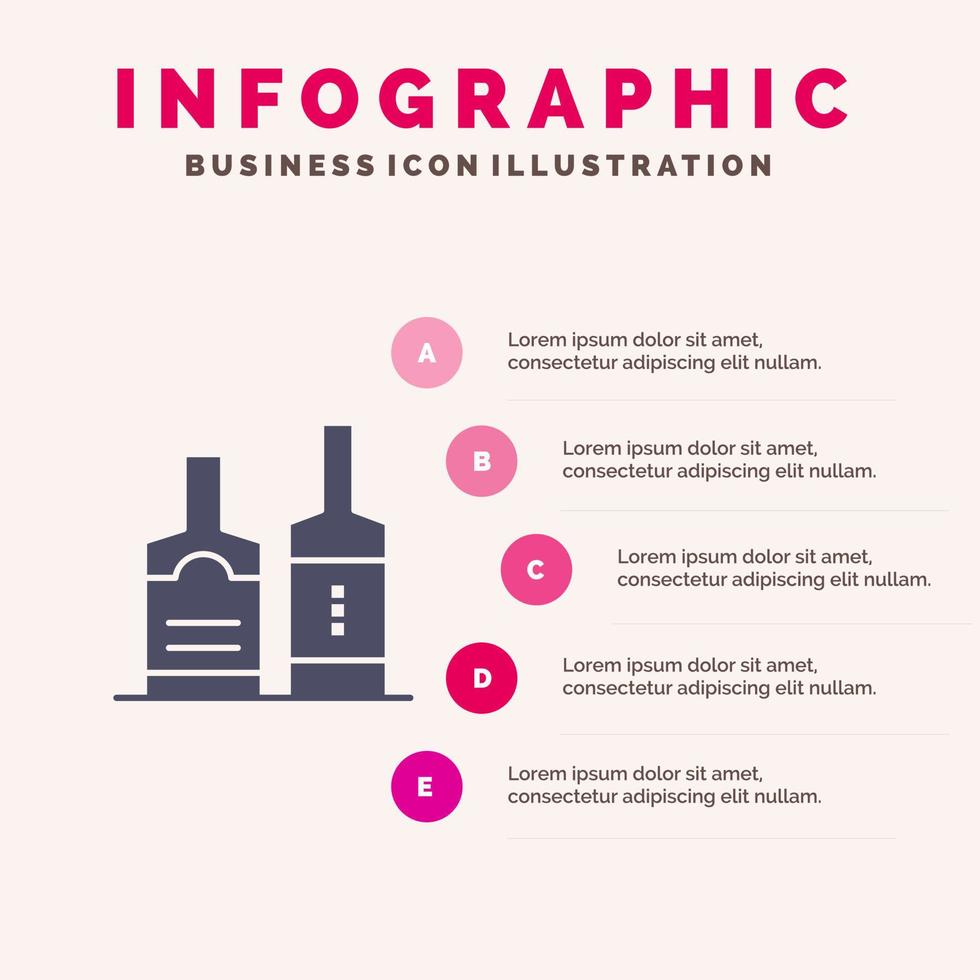 INFOGRAPHIC
BUSINESS ICON ILLUSTRATION

A
Lorem ipsum dolor sit amet, consectetur adipiscing elit nullam.

B
Lorem ipsum dolor sit amet, consectetur adipiscing elit nullam.

C
Lorem ipsum dolor sit amet, consectetur adipiscing elit nullam.

D
Lorem ipsum dolor sit amet, consectetur adipiscing elit nullam.

E
Lorem ipsum dolor sit amet, consectetur adipiscing elit nullam.