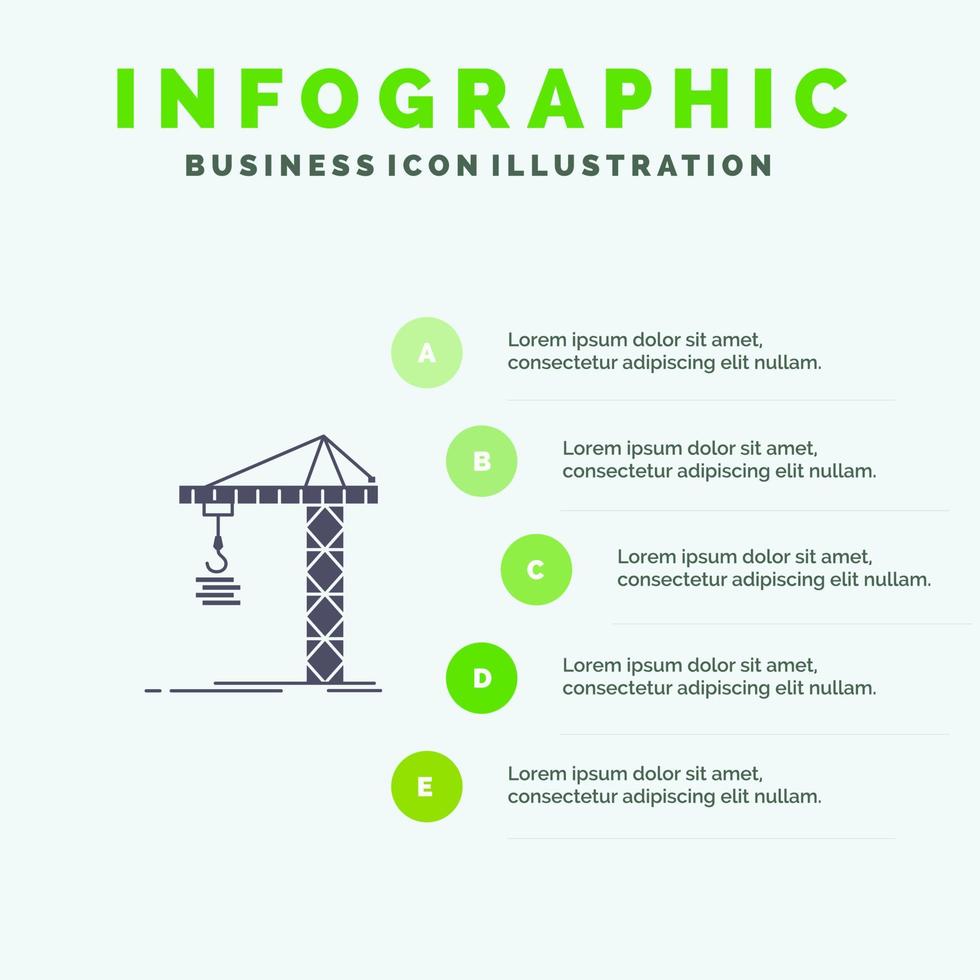 INFOGRAPHIC
BUSINESS ICON ILLUSTRATION

A
Lorem ipsum dolor sit amet, consectetur adipiscing elit nullam.

B
Lorem ipsum dolor sit amet, consectetur adipiscing elit nullam.

C
Lorem ipsum dolor sit amet, consectetur adipiscing elit nullam.

D
Lorem ipsum dolor sit amet, consectetur adipiscing elit nullam.

E
Lorem ipsum dolor sit amet, consectetur adipiscing elit nullam.