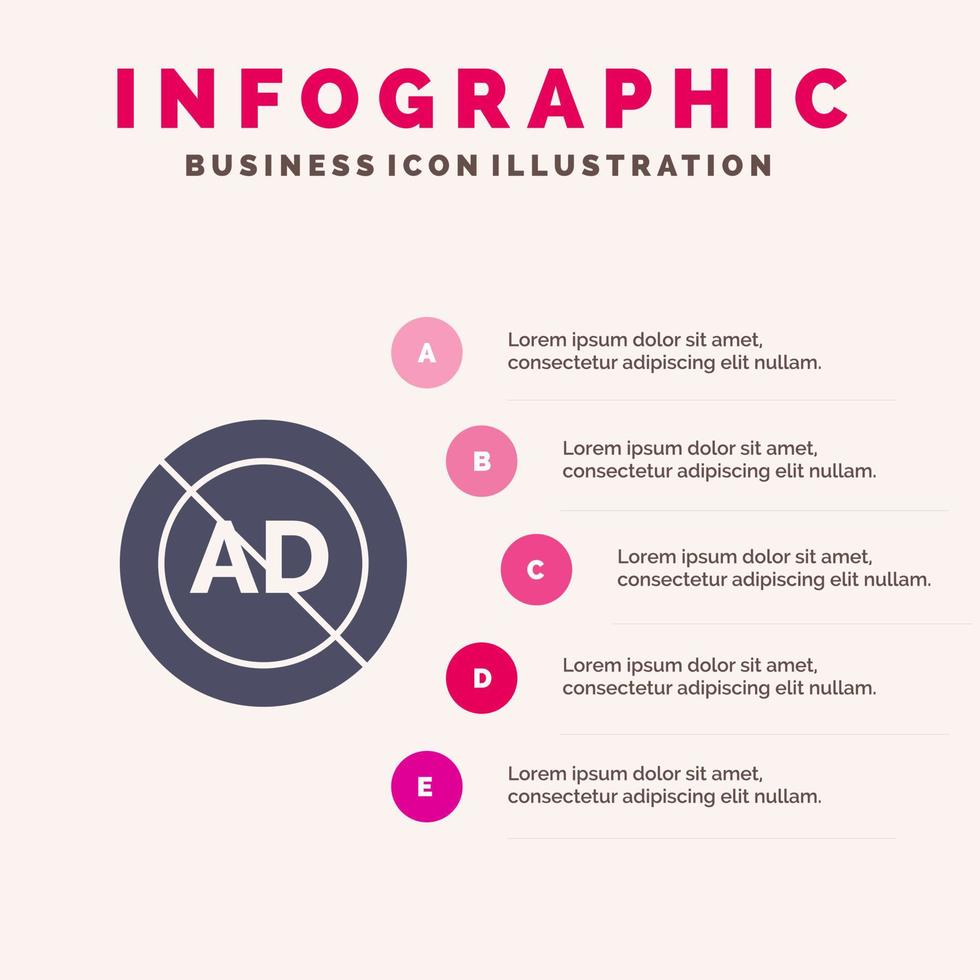 INFOGRAPHIC
BUSINESS ICON ILLUSTRATION

AD

A
Lorem ipsum dolor sit amet, consectetur adipiscing elit nullam.

B
Lorem ipsum dolor sit amet, consectetur adipiscing elit nullam.

C
Lorem ipsum dolor sit amet, consectetur adipiscing elit nullam.

D
Lorem ipsum dolor sit amet, consectetur adipiscing elit nullam.

E
Lorem ipsum dolor sit amet, consectetur adipiscing elit nullam.