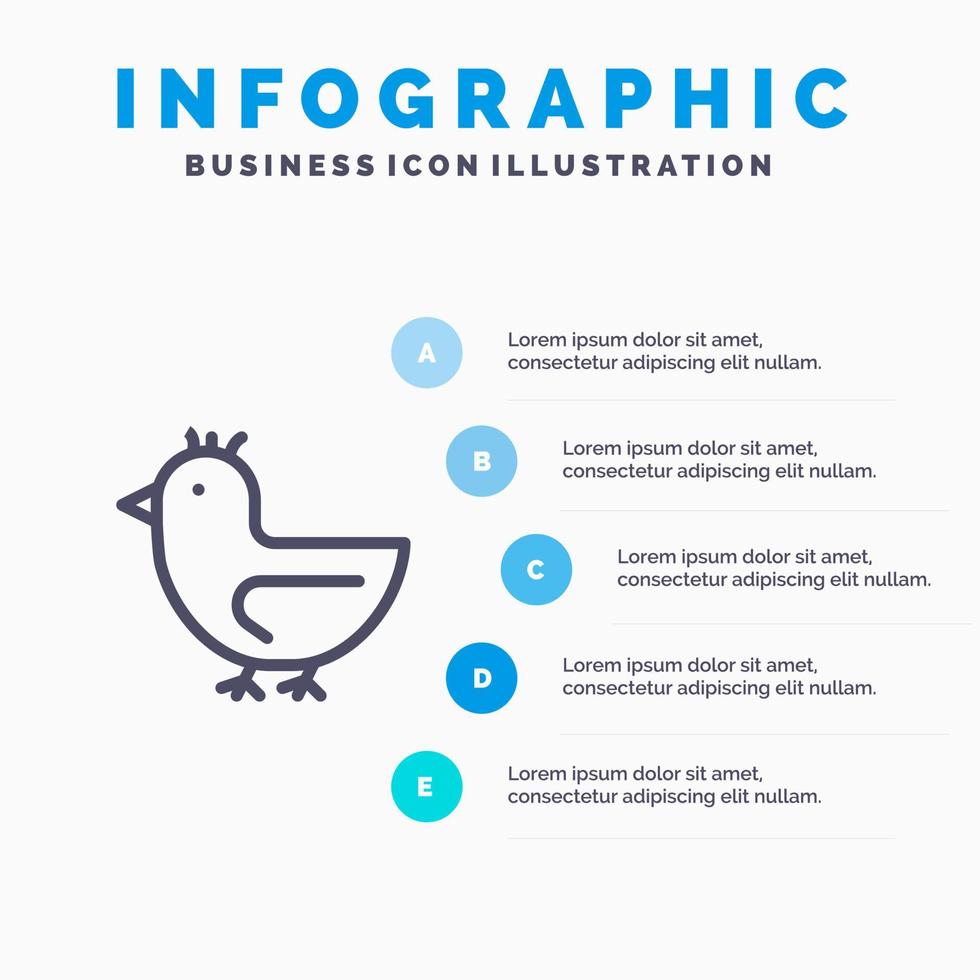 INFOGRAPHIC
BUSINESS ICON ILLUSTRATION

A
Lorem ipsum dolor sit amet, consectetur adipiscing elit nullam.

B
Lorem ipsum dolor sit amet, consectetur adipiscing elit nullam.

C
Lorem ipsum dolor sit amet, consectetur adipiscing elit nullam.

D
Lorem ipsum dolor sit amet, consectetur adipiscing elit nullam.

E
Lorem ipsum dolor sit amet, consectetur adipiscing elit nullam.