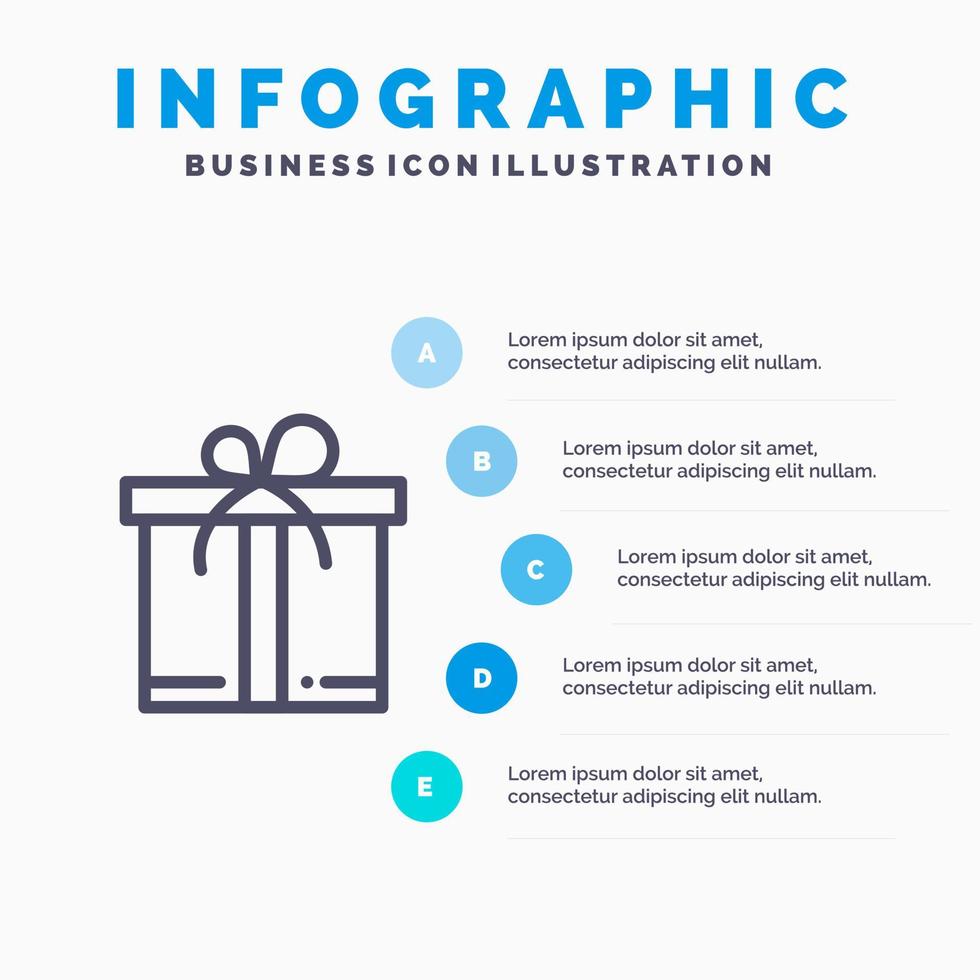 INFOGRAPHIC
BUSINESS ICON ILLUSTRATION

A
Lorem ipsum dolor sit amet, consectetur adipiscing elit nullam.

B
Lorem ipsum dolor sit amet, consectetur adipiscing elit nullam.

C
Lorem ipsum dolor sit amet, consectetur adipiscing elit nullam.

D
Lorem ipsum dolor sit amet, consectetur adipiscing elit nullam.

E
Lorem ipsum dolor sit amet, consectetur adipiscing elit nullam.