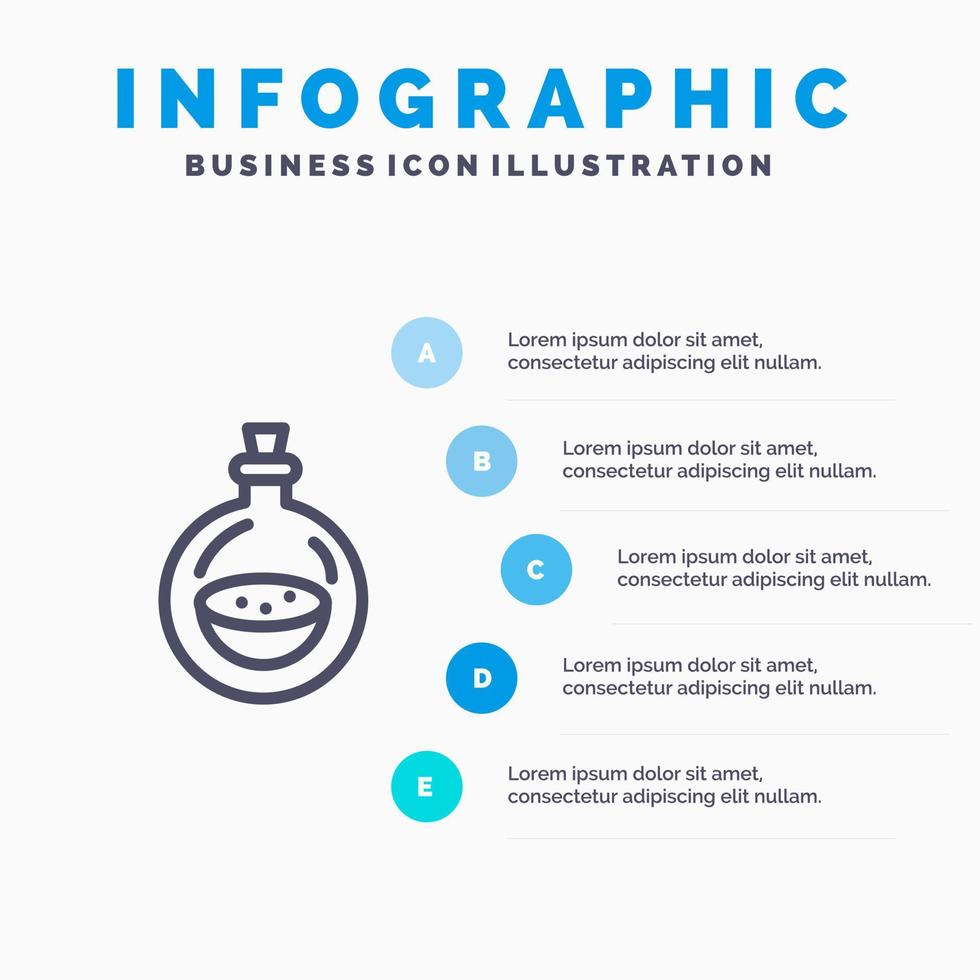 INFOGRAPHIC
BUSINESS ICON ILLUSTRATION

A
Lorem ipsum dolor sit amet, consectetur adipiscing elit nullam.

B
Lorem ipsum dolor sit amet, consectetur adipiscing elit nullam.

C
Lorem ipsum dolor sit amet, consectetur adipiscing elit nullam.

D
Lorem ipsum dolor sit amet, consectetur adipiscing elit nullam.

E
Lorem ipsum dolor sit amet, consectetur adipiscing elit nullam.