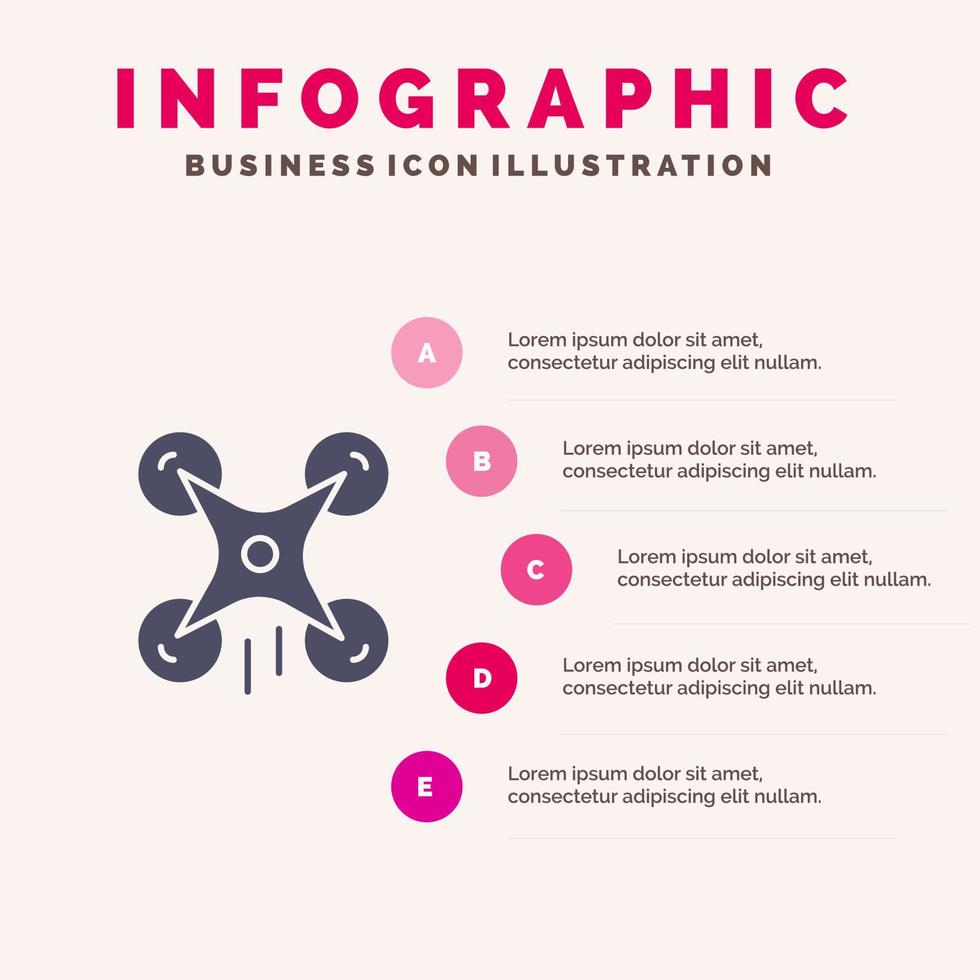 INFOGRAPHIC
BUSINESS ICON ILLUSTRATION

A
Lorem ipsum dolor sit amet, consectetur adipiscing elit nullam.

B
Lorem ipsum dolor sit amet, consectetur adipiscing elit nullam.

C
Lorem ipsum dolor sit amet, consectetur adipiscing elit nullam.

D
Lorem ipsum dolor sit amet, consectetur adipiscing elit nullam.

E
Lorem ipsum dolor sit amet, consectetur adipiscing elit nullam.