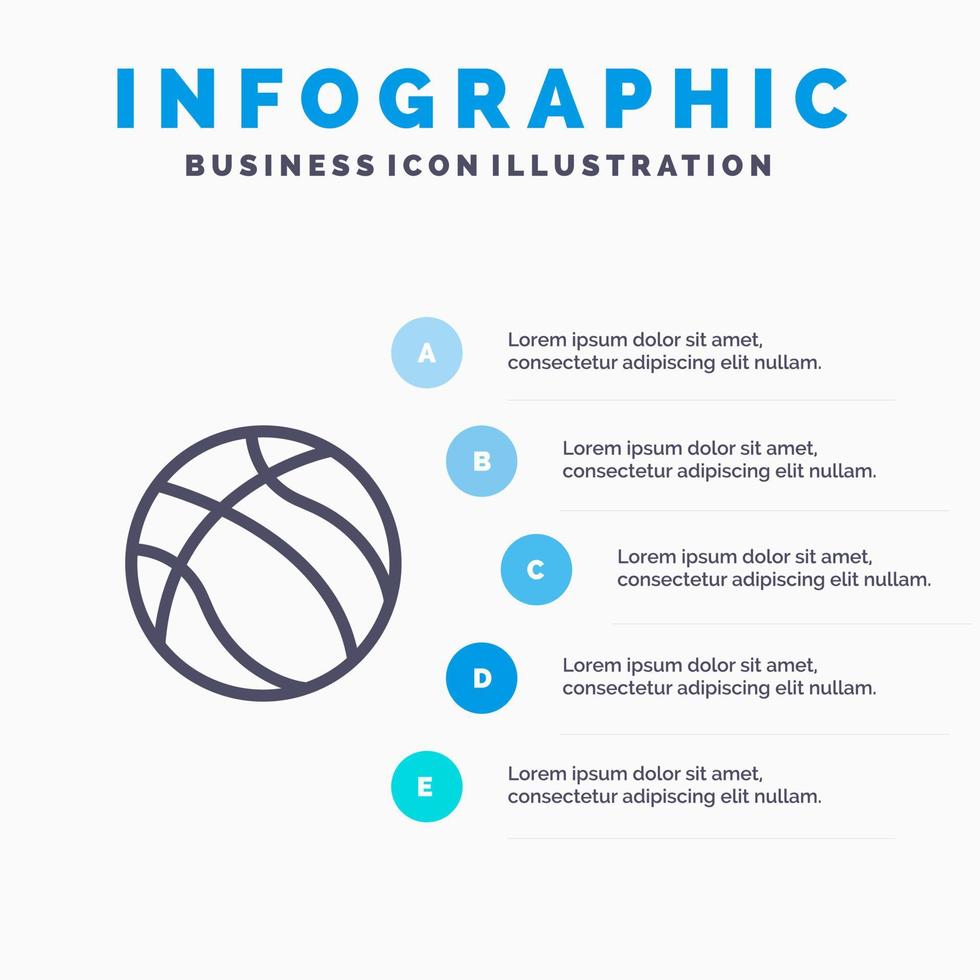 INFOGRAPHIC
BUSINESS ICON ILLUSTRATION

A
Lorem ipsum dolor sit amet, consectetur adipiscing elit nullam.

B
Lorem ipsum dolor sit amet, consectetur adipiscing elit nullam.

C
Lorem ipsum dolor sit amet, consectetur adipiscing elit nullam.

D
Lorem ipsum dolor sit amet, consectetur adipiscing elit nullam.

E
Lorem ipsum dolor sit amet, consectetur adipiscing elit nullam.