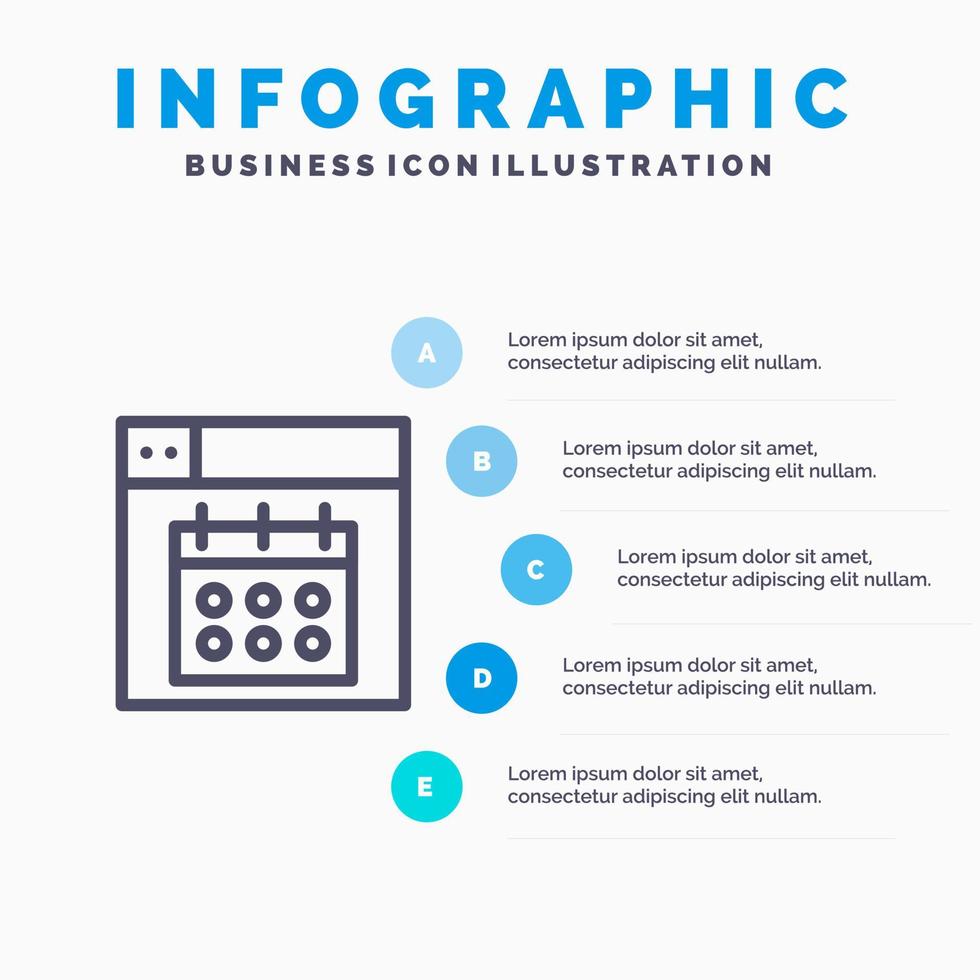 INFOGRAPHIC
BUSINESS ICON ILLUSTRATION

A
Lorem ipsum dolor sit amet, consectetur adipiscing elit nullam.

B
Lorem ipsum dolor sit amet, consectetur adipiscing elit nullam.

C
Lorem ipsum dolor sit amet, consectetur adipiscing elit nullam.

D
Lorem ipsum dolor sit amet, consectetur adipiscing elit nullam.

E
Lorem ipsum dolor sit amet, consectetur adipiscing elit nullam.