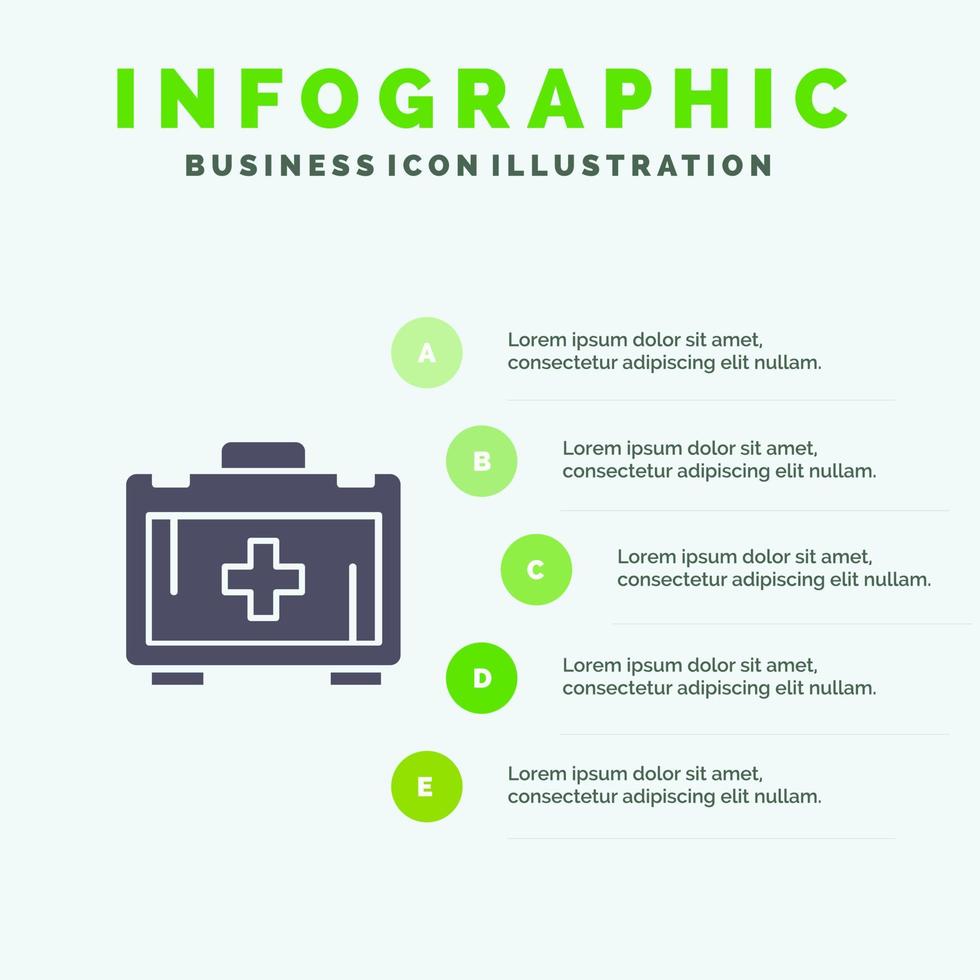 INFOGRAPHIC
BUSINESS ICON ILLUSTRATION

A
Lorem ipsum dolor sit amet, consectetur adipiscing elit nullam.

B
Lorem ipsum dolor sit amet, consectetur adipiscing elit nullam.

C
Lorem ipsum dolor sit amet, consectetur adipiscing elit nullam.

D
Lorem ipsum dolor sit amet, consectetur adipiscing elit nullam.

E
Lorem ipsum dolor sit amet, consectetur adipiscing elit nullam.