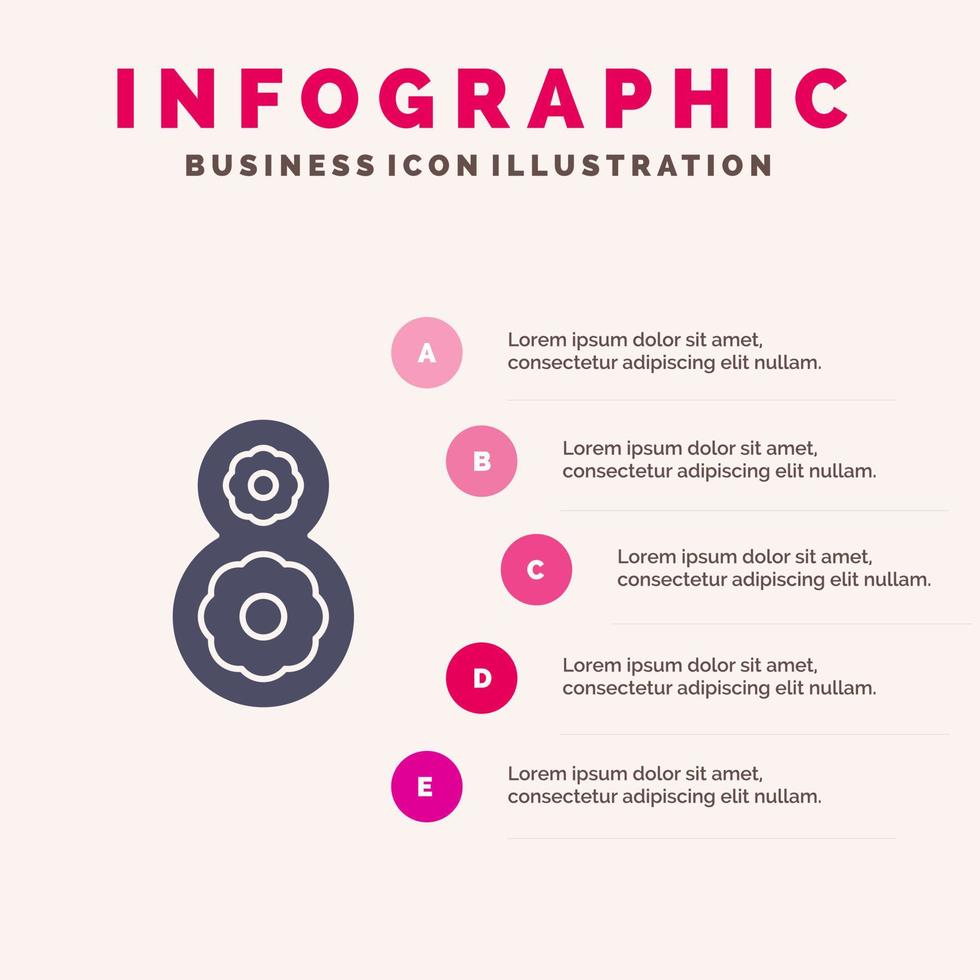 INFOGRAPHIC
BUSINESS ICON ILLUSTRATION

A
Lorem ipsum dolor sit amet, consectetur adipiscing elit nullam.

B
Lorem ipsum dolor sit amet, consectetur adipiscing elit nullam.

C
Lorem ipsum dolor sit amet, consectetur adipiscing elit nullam.

D
Lorem ipsum dolor sit amet, consectetur adipiscing elit nullam.

E
Lorem ipsum dolor sit amet, consectetur adipiscing elit nullam.