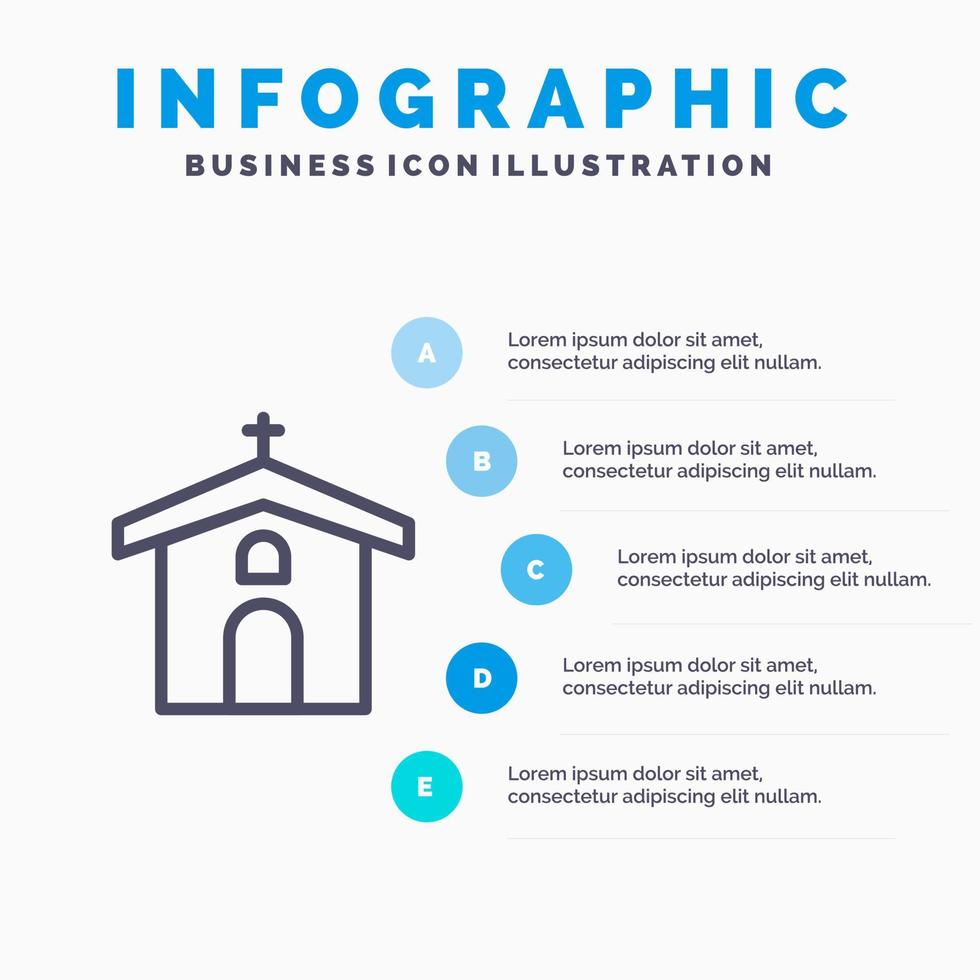 INFOGRAPHIC
BUSINESS ICON ILLUSTRATION

A
Lorem ipsum dolor sit amet, consectetur adipiscing elit nullam.

B
Lorem ipsum dolor sit amet, consectetur adipiscing elit nullam.

C
Lorem ipsum dolor sit amet, consectetur adipiscing elit nullam.

D
Lorem ipsum dolor sit amet, consectetur adipiscing elit nullam.

E
Lorem ipsum dolor sit amet, consectetur adipiscing elit nullam.