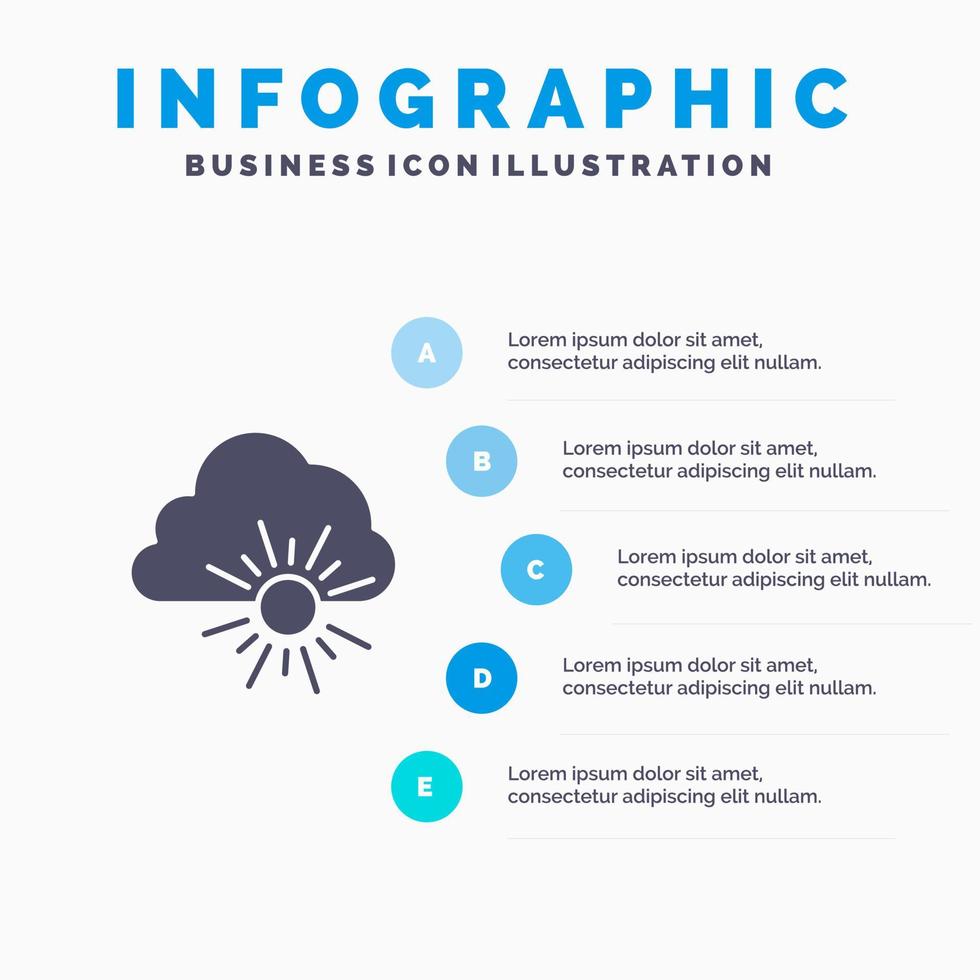 INFOGRAPHIC
BUSINESS ICON ILLUSTRATION

A
Lorem ipsum dolor sit amet, consectetur adipiscing elit nullam.

B
Lorem ipsum dolor sit amet, consectetur adipiscing elit nullam.

C
Lorem ipsum dolor sit amet, consectetur adipiscing elit nullam.

D
Lorem ipsum dolor sit amet, consectetur adipiscing elit nullam.

E
Lorem ipsum dolor sit amet, consectetur adipiscing elit nullam.