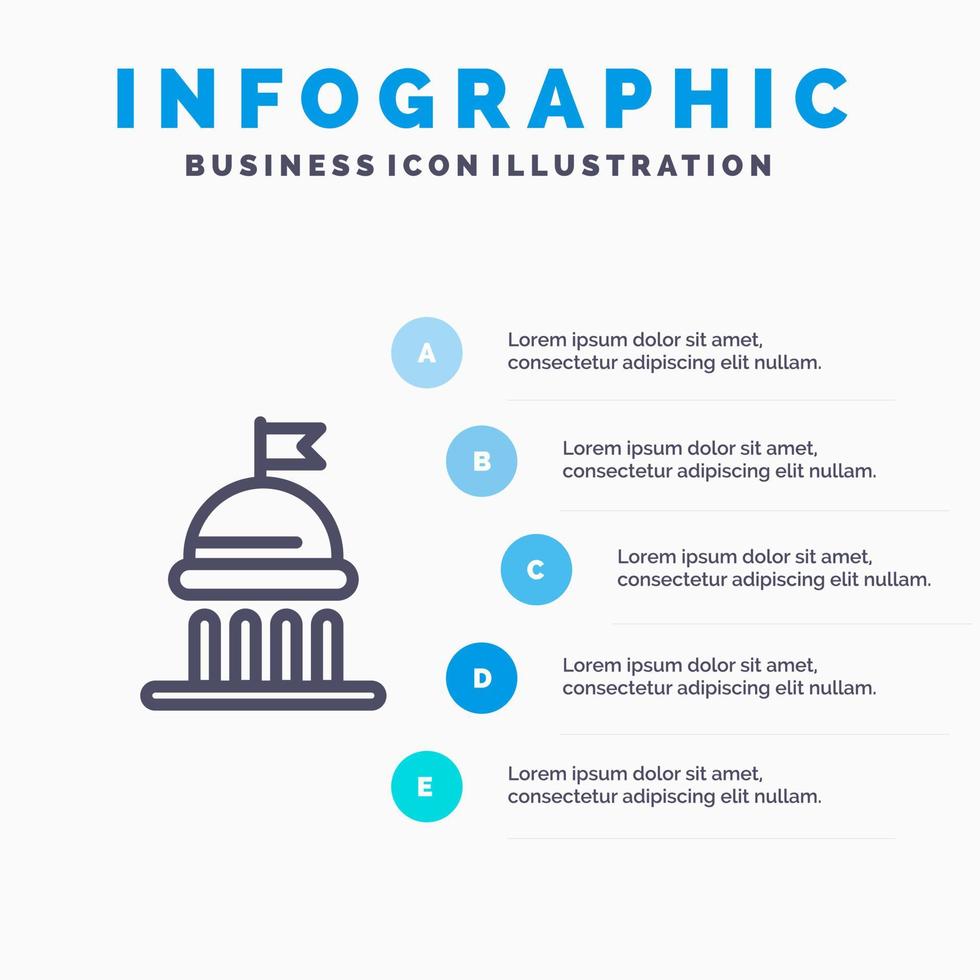 INFOGRAPHIC
BUSINESS ICON ILLUSTRATION

A
Lorem ipsum dolor sit amet, consectetur adipiscing elit nullam.

B
Lorem ipsum dolor sit amet, consectetur adipiscing elit nullam.

C
Lorem ipsum dolor sit amet, consectetur adipiscing elit nullam.

D
Lorem ipsum dolor sit amet, consectetur adipiscing elit nullam.

E
Lorem ipsum dolor sit amet, consectetur adipiscing elit nullam.