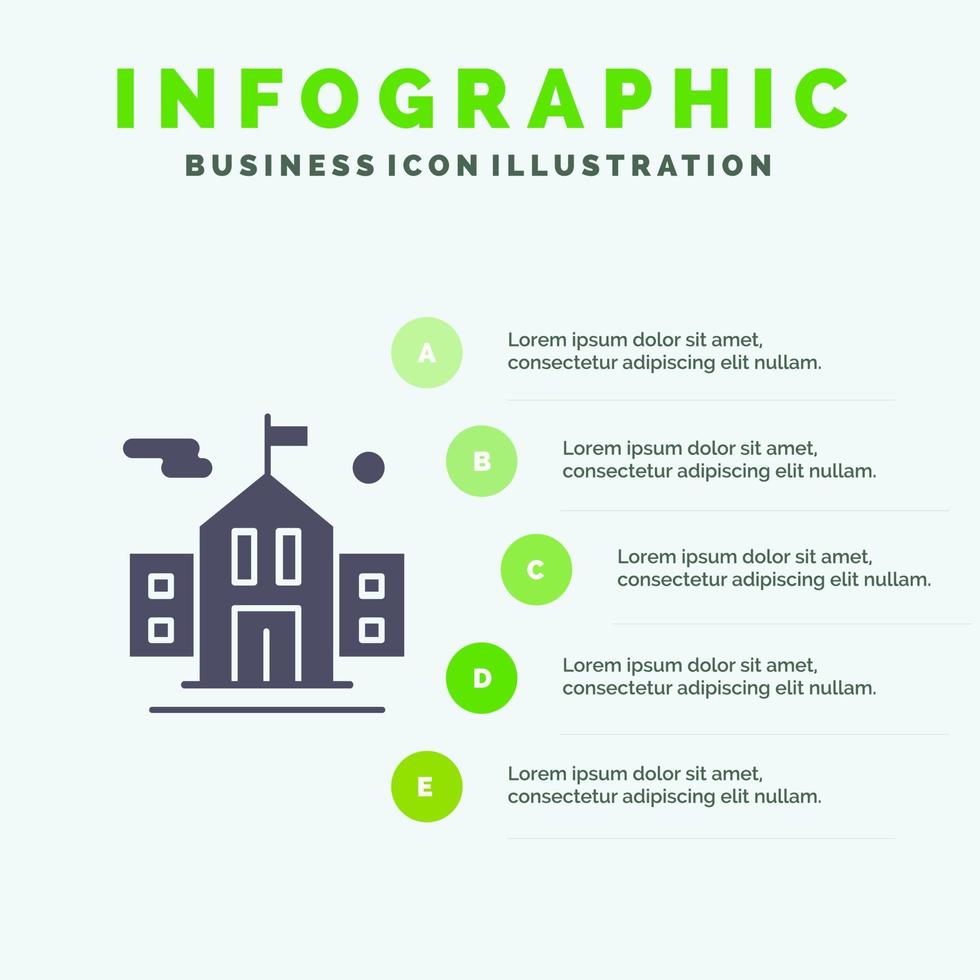 INFOGRAPHIC
BUSINESS ICON ILLUSTRATION

A
Lorem ipsum dolor sit amet, consectetur adipiscing elit nullam.

B
Lorem ipsum dolor sit amet, consectetur adipiscing elit nullam.

C
Lorem ipsum dolor sit amet, consectetur adipiscing elit nullam.

D
Lorem ipsum dolor sit amet, consectetur adipiscing elit nullam.

E
Lorem ipsum dolor sit amet, consectetur adipiscing elit nullam.