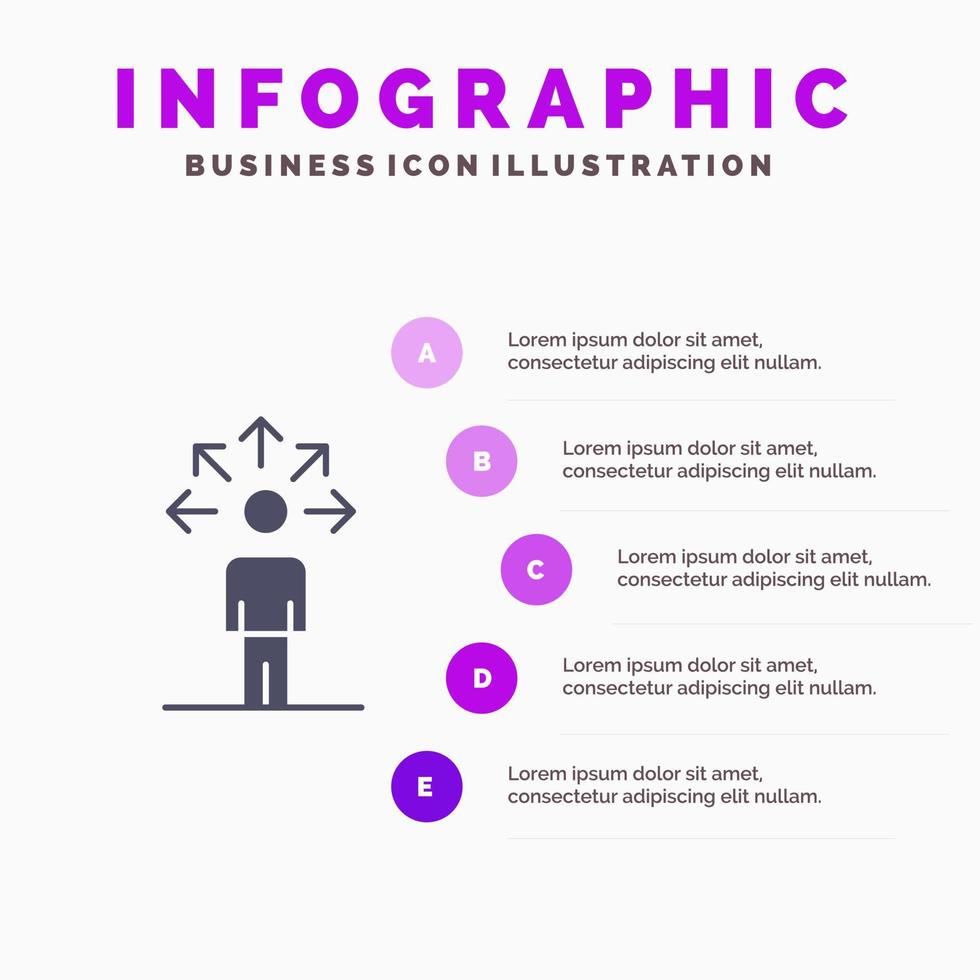 INFOGRAPHIC
BUSINESS ICON ILLUSTRATION

A
Lorem ipsum dolor sit amet, consectetur adipiscing elit nullam.

B
Lorem ipsum dolor sit amet, consectetur adipiscing elit nullam.

C
Lorem ipsum dolor sit amet, consectetur adipiscing elit nullam.

D
Lorem ipsum dolor sit amet, consectetur adipiscing elit nullam.

E
Lorem ipsum dolor sit amet, consectetur adipiscing elit nullam.