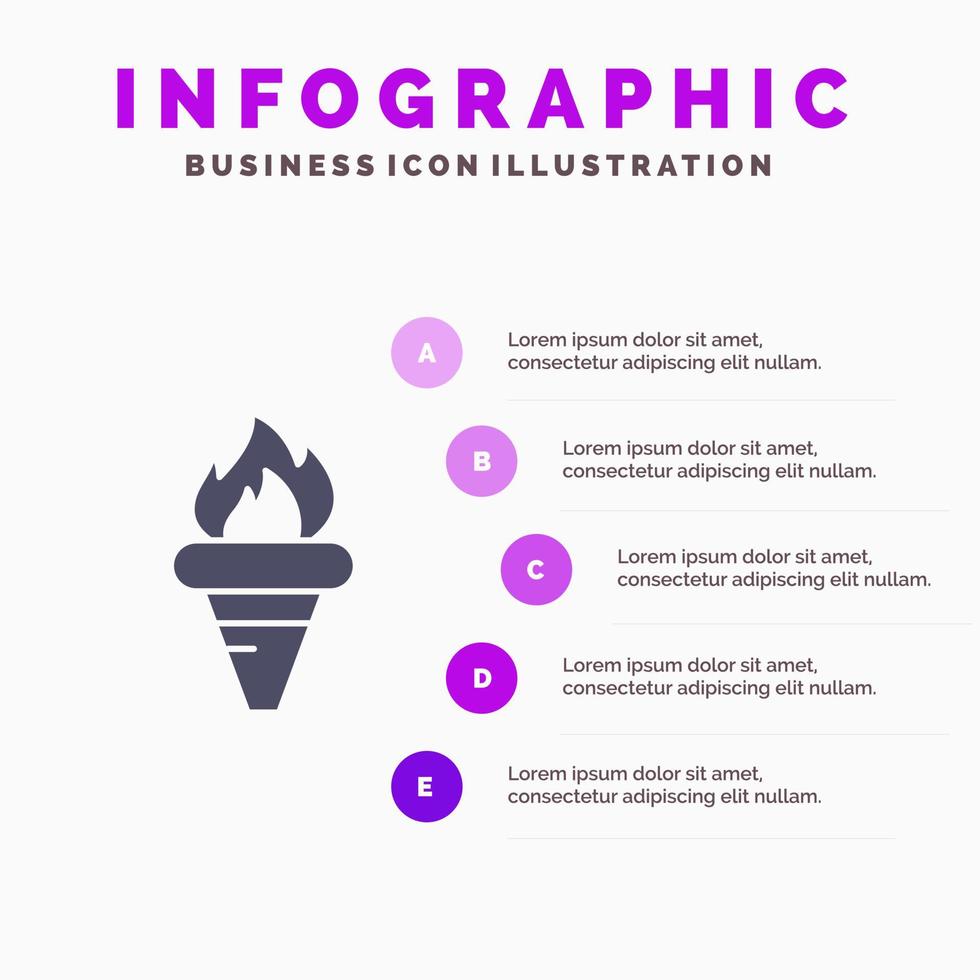 INFOGRAPHIC
BUSINESS ICON ILLUSTRATION

A
Lorem ipsum dolor sit amet, consectetur adipiscing elit nullam.

B
Lorem ipsum dolor sit amet, consectetur adipiscing elit nullam.

C
Lorem ipsum dolor sit amet, consectetur adipiscing elit nullam.

D
Lorem ipsum dolor sit amet, consectetur adipiscing elit nullam.

E
Lorem ipsum dolor sit amet, consectetur adipiscing elit nullam.