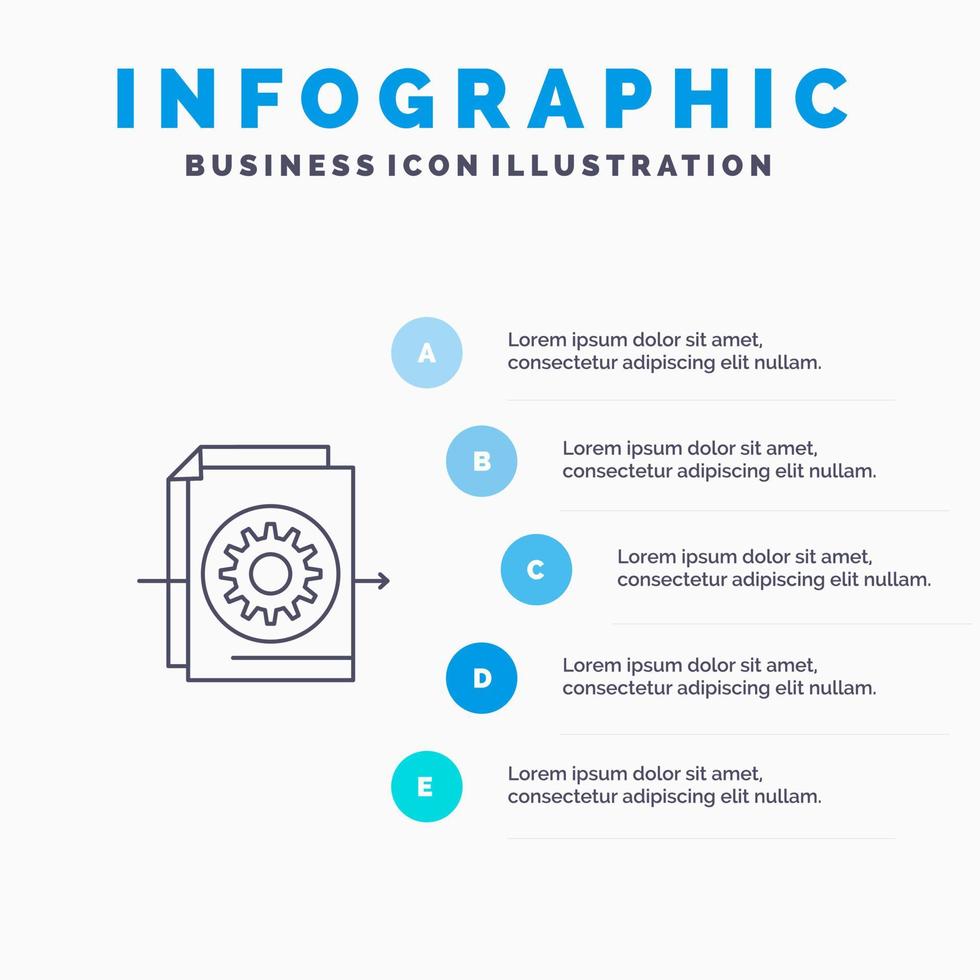 INFOGRAPHIC

BUSINESS ICON ILLUSTRATION

A

Lorem ipsum dolor sit amet, consectetur adipiscing elit nullam.

B

Lorem ipsum dolor sit amet, consectetur adipiscing elit nullam.

C

Lorem ipsum dolor sit amet, consectetur adipiscing elit nullam.

D

Lorem ipsum dolor sit amet, consectetur adipiscing elit nullam.

E

Lorem ipsum dolor sit amet, consectetur adipiscing elit nullam.