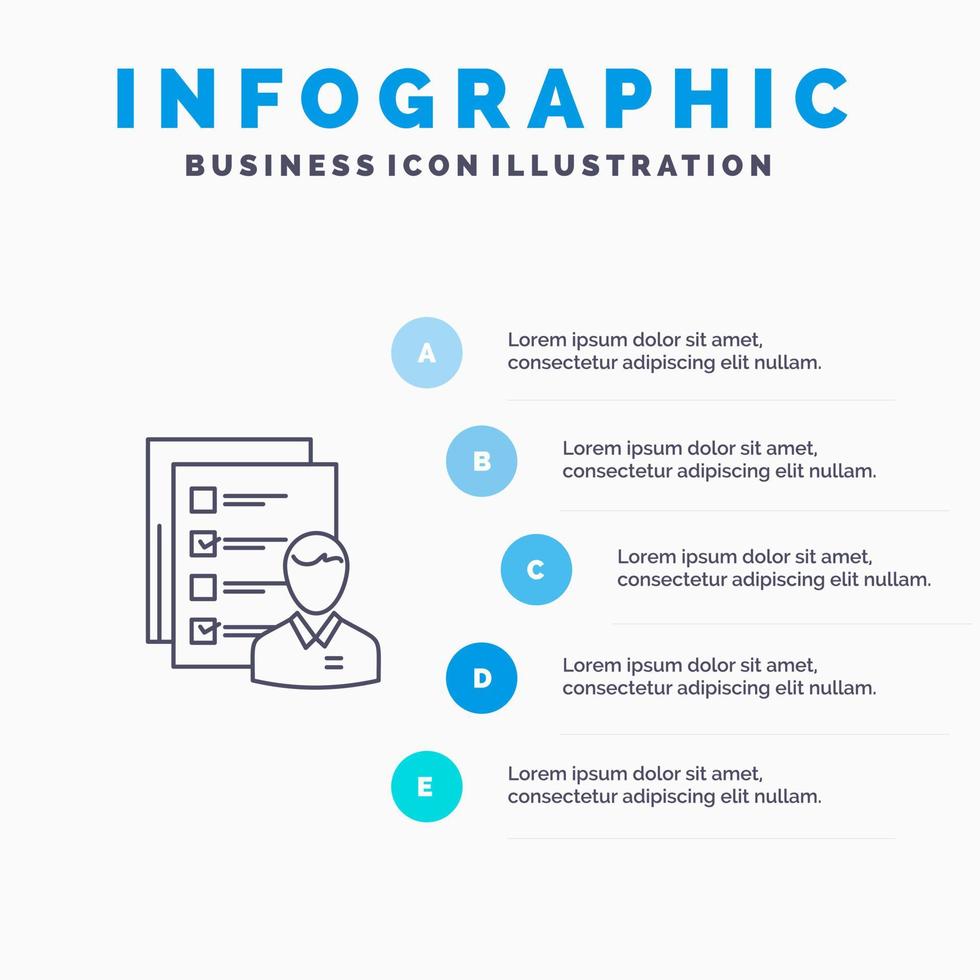 INFOGRAPHIC
BUSINESS ICON ILLUSTRATION

A
Lorem ipsum dolor sit amet, consectetur adipiscing elit nullam.

B
Lorem ipsum dolor sit amet, consectetur adipiscing elit nullam.

C
Lorem ipsum dolor sit amet, consectetur adipiscing elit nullam.

D
Lorem ipsum dolor sit amet, consectetur adipiscing elit nullam.

E
Lorem ipsum dolor sit amet, consectetur adipiscing elit nullam.