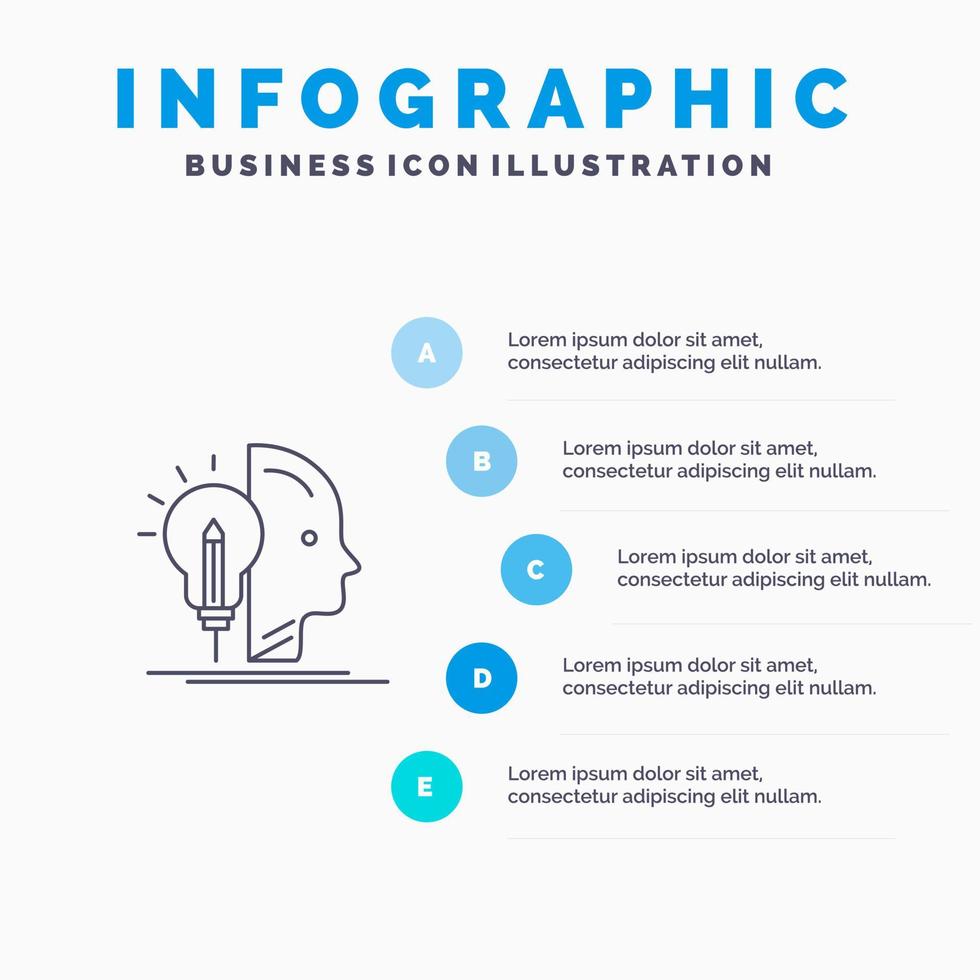 INFOGRAPHIC

BUSINESS ICON ILLUSTRATION

A

Lorem ipsum dolor sit amet, consectetur adipiscing elit nullam.

B

Lorem ipsum dolor sit amet, consectetur adipiscing elit nullam.

C

Lorem ipsum dolor sit amet, consectetur adipiscing elit nullam.

D

Lorem ipsum dolor sit amet, consectetur adipiscing elit nullam.

E

Lorem ipsum dolor sit amet, consectetur adipiscing elit nullam.