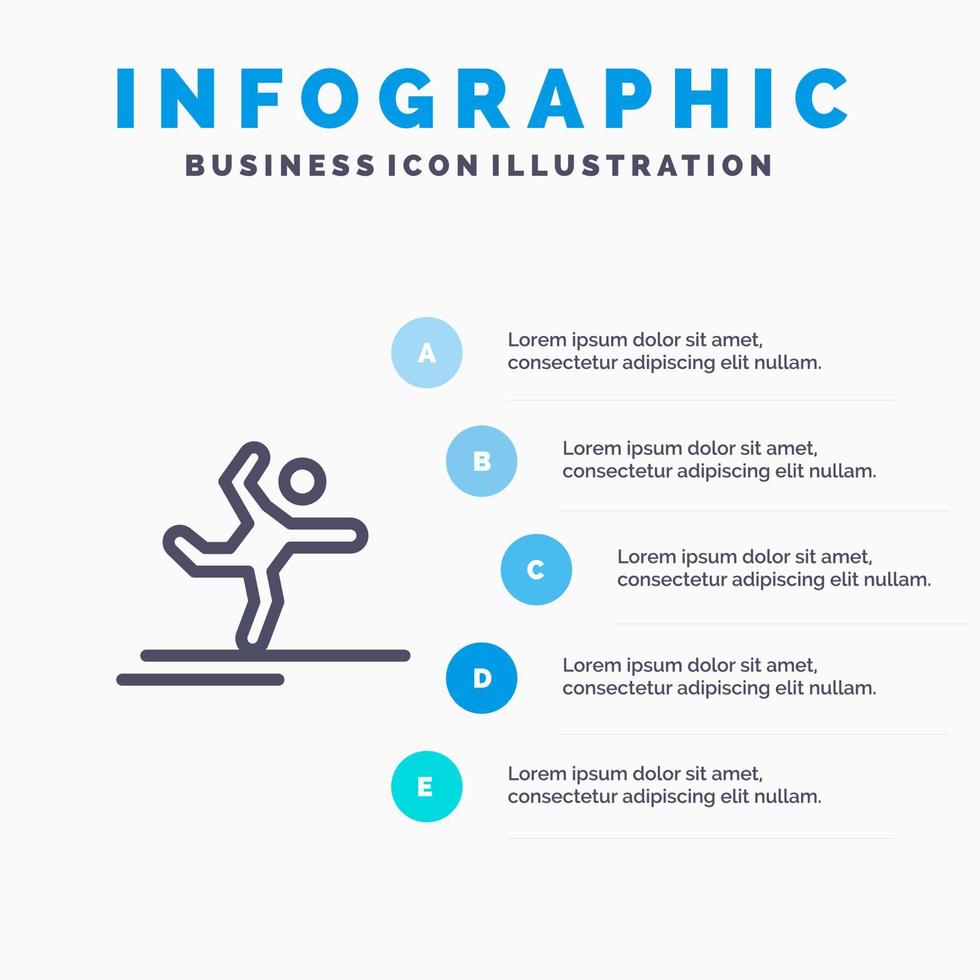 INFOGRAPHIC
BUSINESS ICON ILLUSTRATION

A
Lorem ipsum dolor sit amet, consectetur adipiscing elit nullam.

B
Lorem ipsum dolor sit amet, consectetur adipiscing elit nullam.

C
Lorem ipsum dolor sit amet, consectetur adipiscing elit nullam.

D
Lorem ipsum dolor sit amet, consectetur adipiscing elit nullam.

E
Lorem ipsum dolor sit amet, consectetur adipiscing elit nullam.