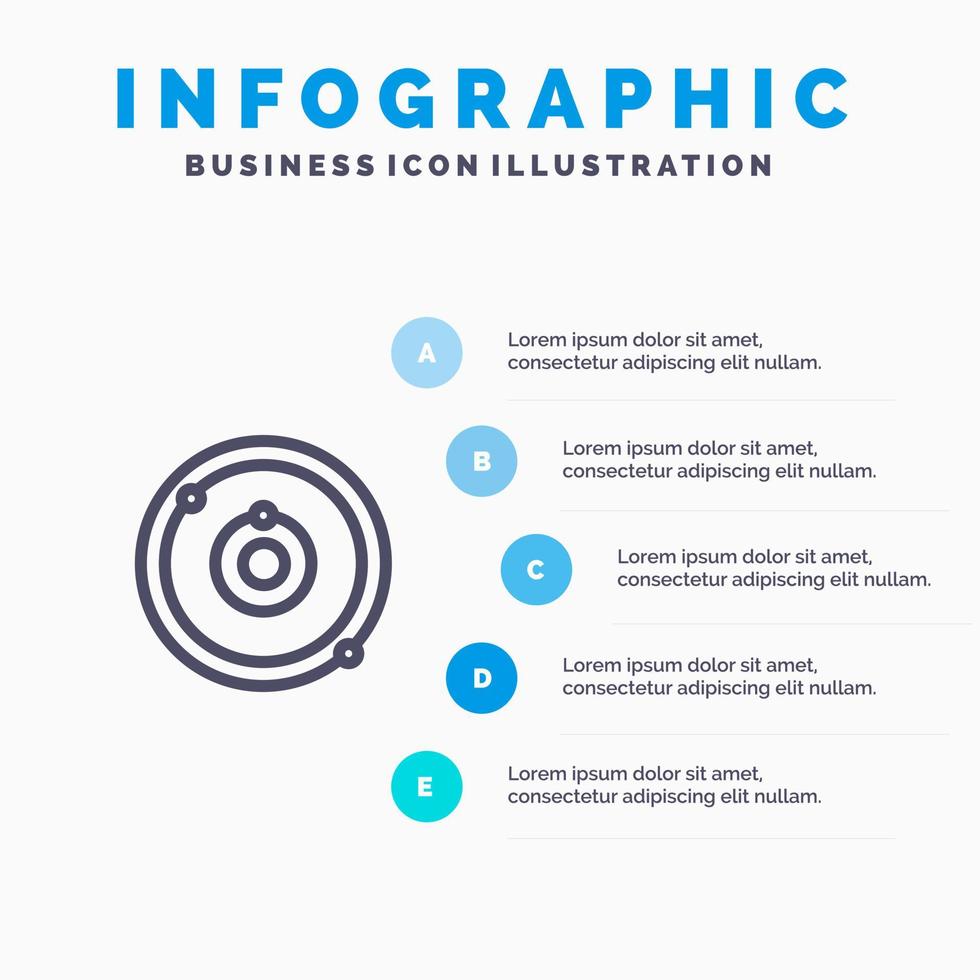 INFOGRAPHIC
BUSINESS ICON ILLUSTRATION

A
Lorem ipsum dolor sit amet, consectetur adipiscing elit nullam.

B
Lorem ipsum dolor sit amet, consectetur adipiscing elit nullam.

C
Lorem ipsum dolor sit amet, consectetur adipiscing elit nullam.

D
Lorem ipsum dolor sit amet, consectetur adipiscing elit nullam.

E
Lorem ipsum dolor sit amet, consectetur adipiscing elit nullam.