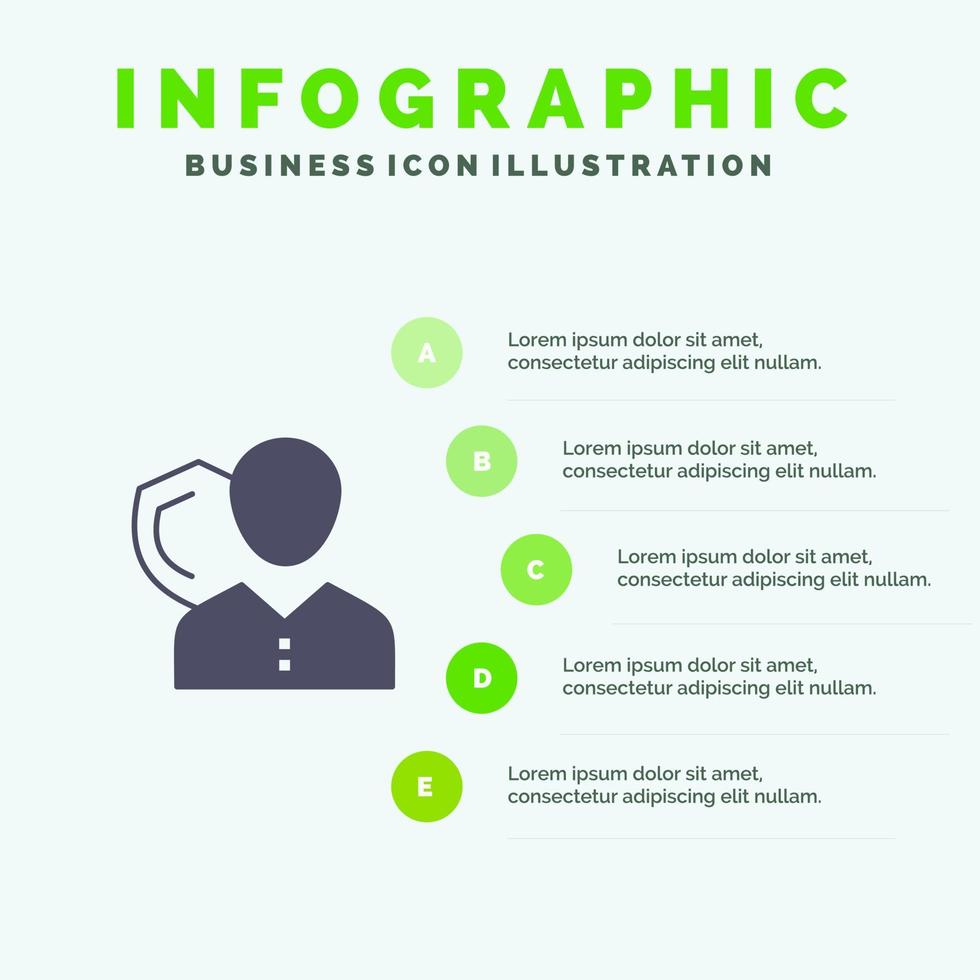 INFOGRAPHIC
BUSINESS ICON ILLUSTRATION

A
Lorem ipsum dolor sit amet, consectetur adipiscing elit nullam.

B
Lorem ipsum dolor sit amet, consectetur adipiscing elit nullam.

C
Lorem ipsum dolor sit amet, consectetur adipiscing elit nullam.

D
Lorem ipsum dolor sit amet, consectetur adipiscing elit nullam.

E
Lorem ipsum dolor sit amet, consectetur adipiscing elit nullam.