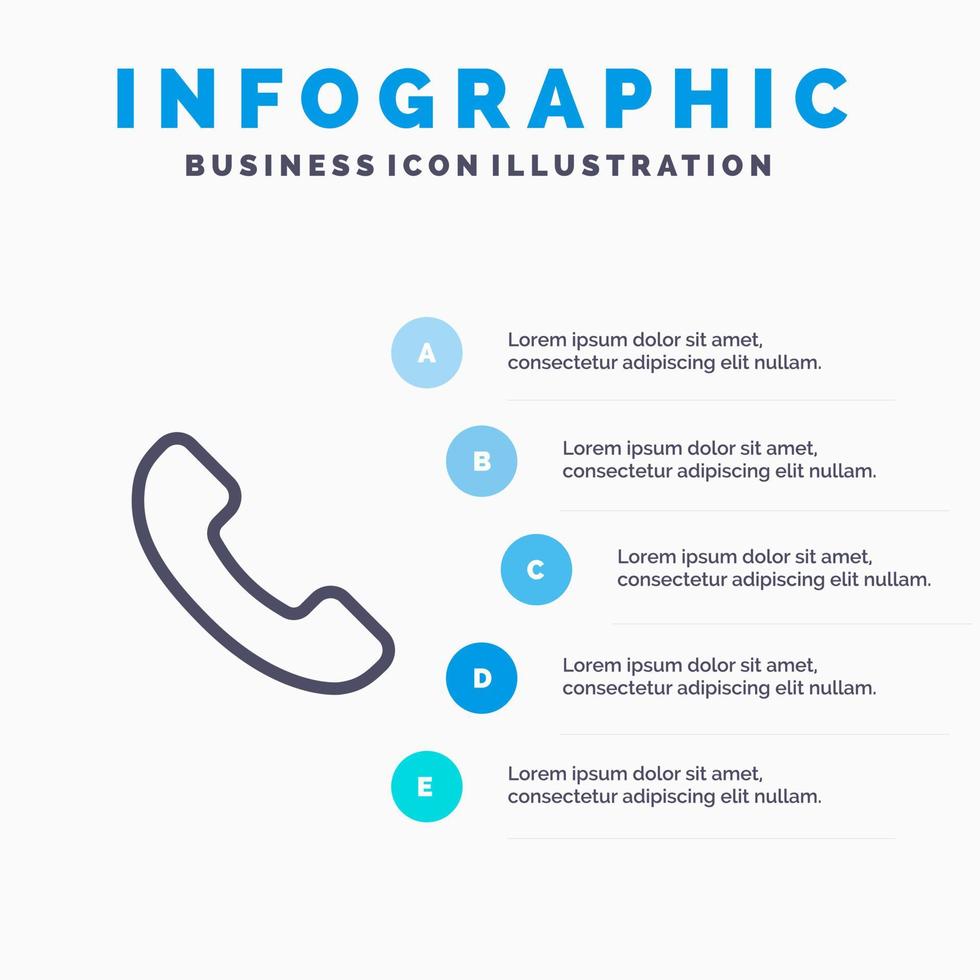 INFOGRAPHIC
BUSINESS ICON ILLUSTRATION

A
Lorem ipsum dolor sit amet, consectetur adipiscing elit nullam.

B
Lorem ipsum dolor sit amet, consectetur adipiscing elit nullam.

C
Lorem ipsum dolor sit amet, consectetur adipiscing elit nullam.

D
Lorem ipsum dolor sit amet, consectetur adipiscing elit nullam.

E
Lorem ipsum dolor sit amet, consectetur adipiscing elit nullam.