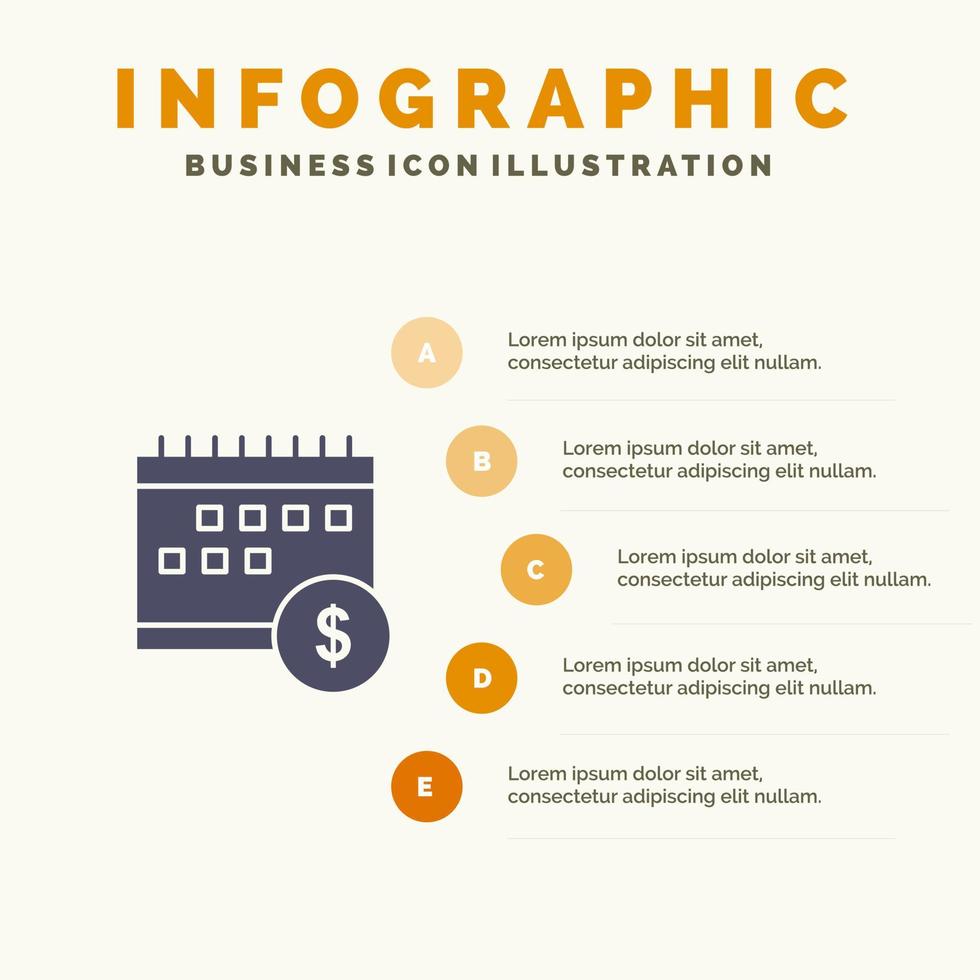 INFOGRAPHIC
BUSINESS ICON ILLUSTRATION

$

A
Lorem ipsum dolor sit amet, consectetur adipiscing elit nullam.

B
Lorem ipsum dolor sit amet, consectetur adipiscing elit nullam.

C
Lorem ipsum dolor sit amet, consectetur adipiscing elit nullam.

D
Lorem ipsum dolor sit amet, consectetur adipiscing elit nullam.

E
Lorem ipsum dolor sit amet, consectetur adipiscing elit nullam.